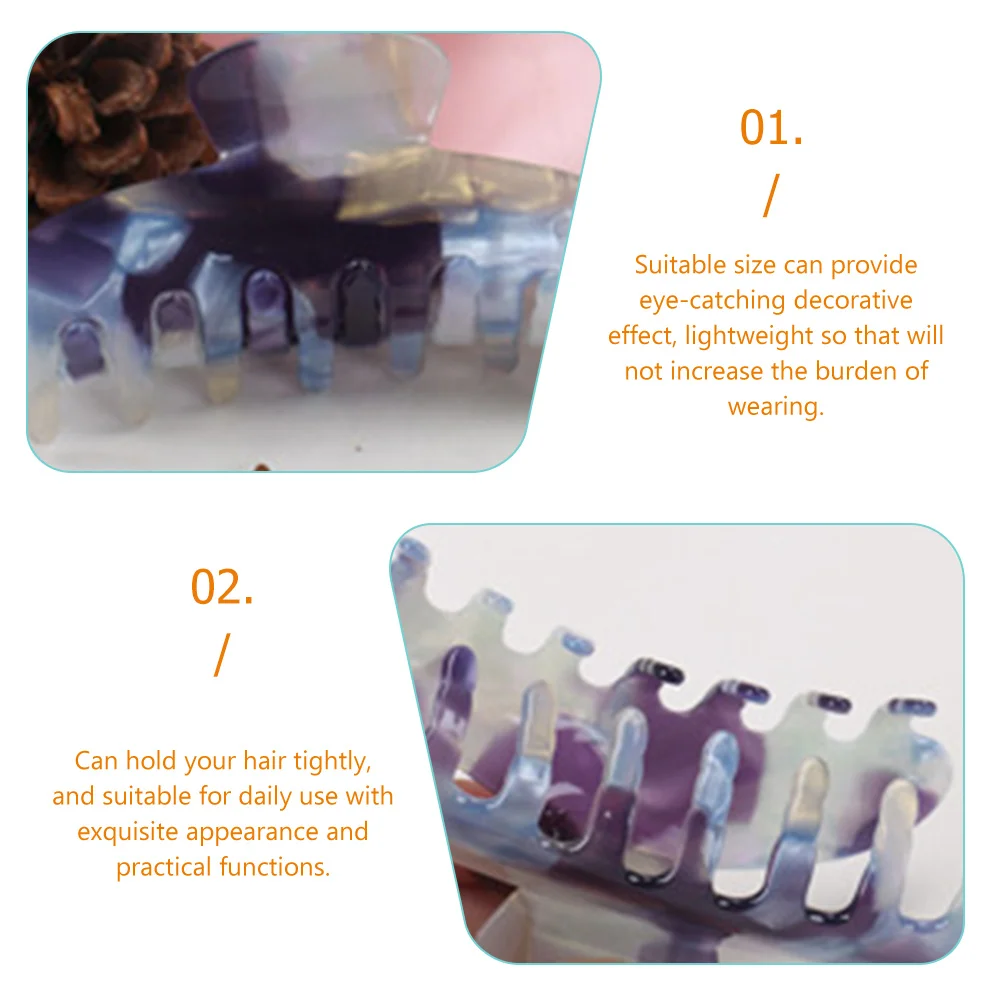 01.
/
Suitable size can provide eye-catching decorative effect, lightweight so that will not increase the burden of wearing.

02.
/
Can hold your hair tightly, and suitable for daily use with exquisite appearance and practical functions.