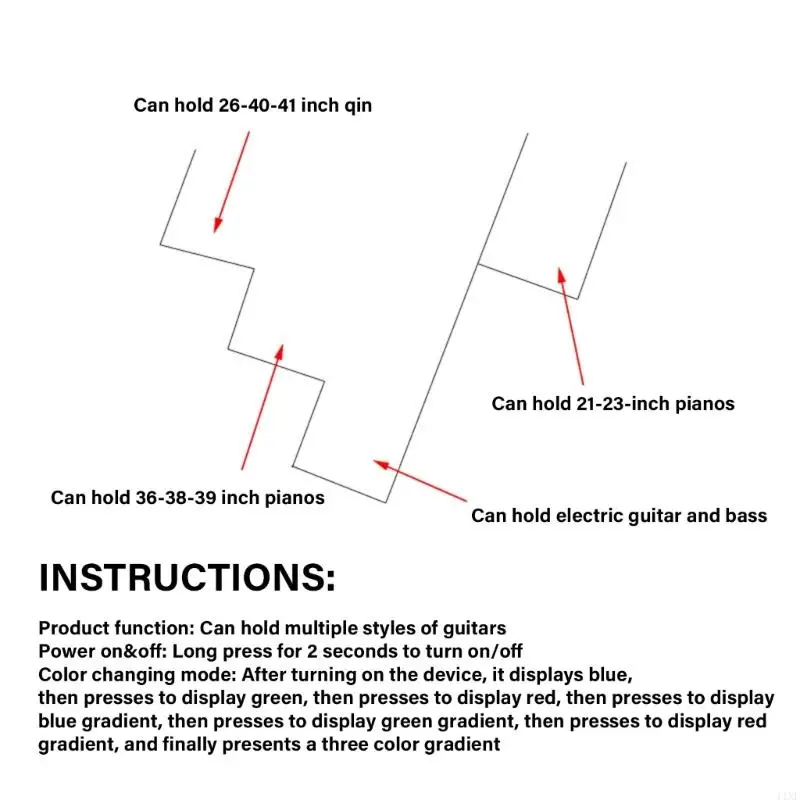 Can hold 26-40-41 inch qin

Can hold 21-23-inch pianos

Can hold 36-38-39 inch pianos

Can hold electric guitar and bass

INSTRUCTIONS:

Product function: Can hold multiple styles of guitars
Power on&off: Long press for 2 seconds to turn on/off
Color changing mode: After turning on the device, it displays blue, then presses to display green, then presses to display red, then presses to display blue gradient, then presses to display green gradient, then presses to display red gradient, and finally presents a three color gradient