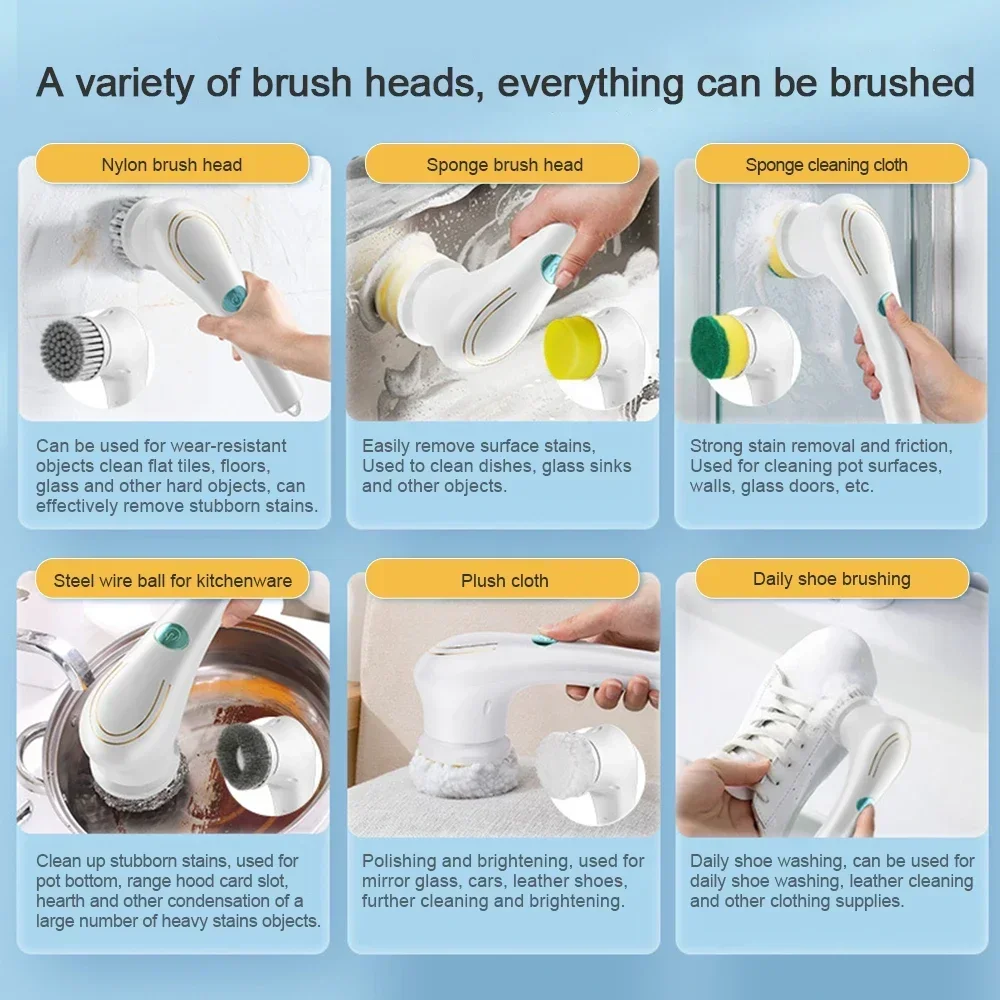 A variety of brush heads, everything can be brushed

Nylon brush head

Can be used for wear-resistant objects clean flat tiles, floors, glass and other hard objects, can effectively remove stubborn stains.

Sponge brush head

Easily remove surface stains, Used to clean dishes, glass sinks and other objects.

Sponge cleaning cloth

Strong stain removal and friction, Used for cleaning pot surfaces, walls, glass doors, etc.

Steel wire ball for kitchenware

Clean up stubborn stains, used for pot bottom, range hood card slot, hearth and other condensation of a large number of heavy stains objects.

Plush cloth

Polishing and brightening, used for mirror glass, cars, leather shoes, further cleaning and brightening.

Daily shoe brushing

Daily shoe washing, can be used for daily shoe washing, leather cleaning and other clothing supplies.