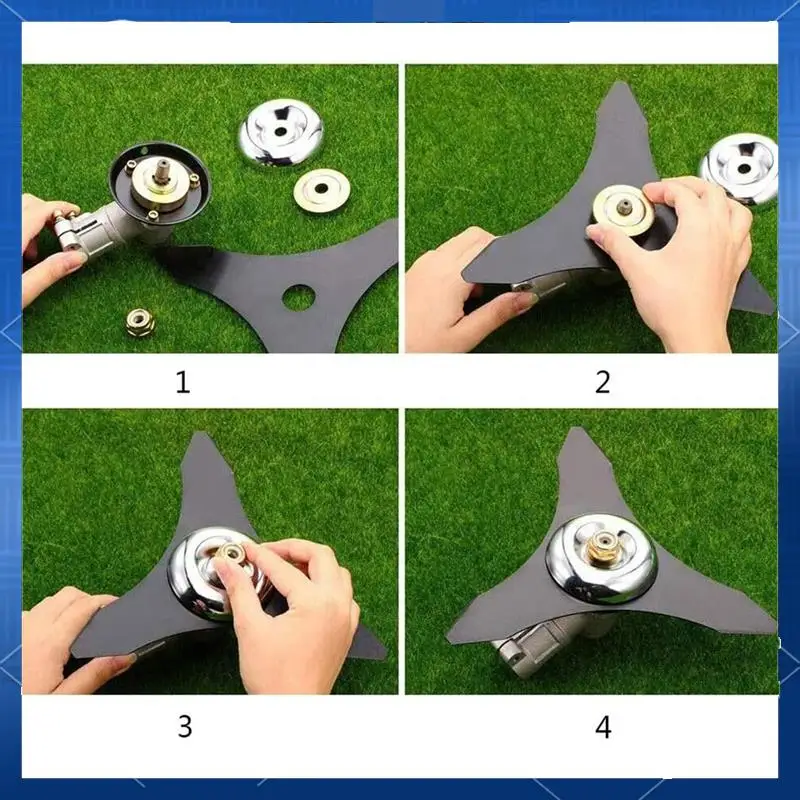 1

2

3

4