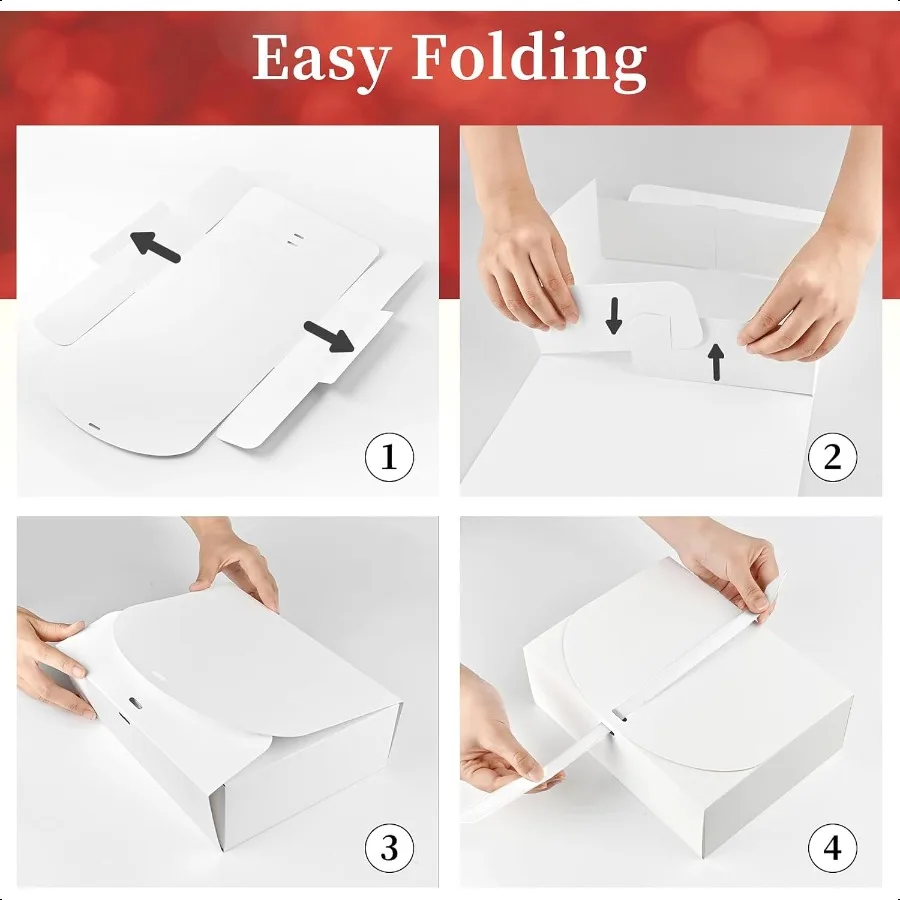 Easy Folding

1

2

3

4