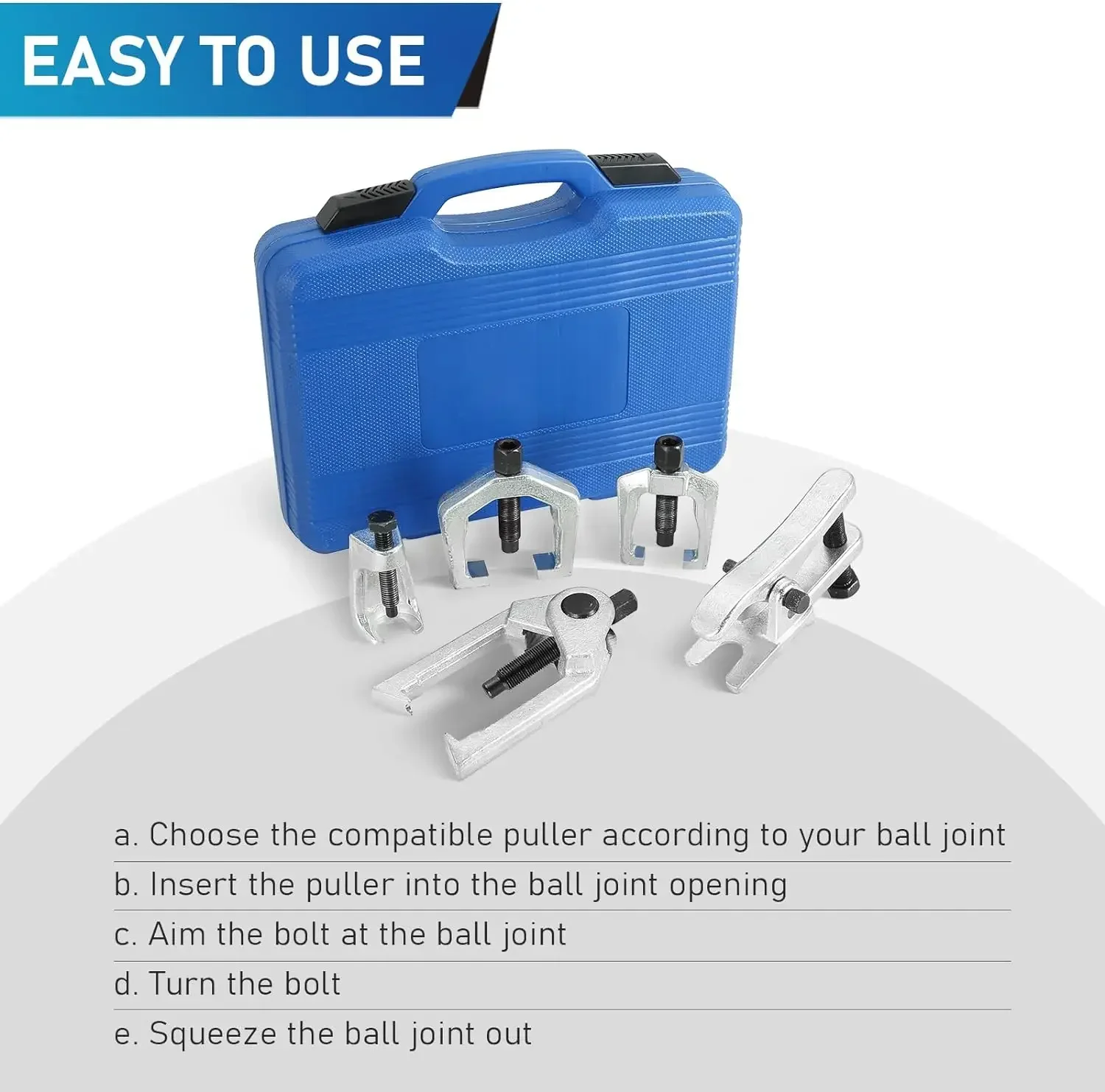 EASY TO USE

a. Choose the compatible puller according to your ball joint

b. Insert the puller into the ball joint opening

c. Aim the bolt at the ball joint

d. Turn the bolt

e. Squeeze the ball joint out