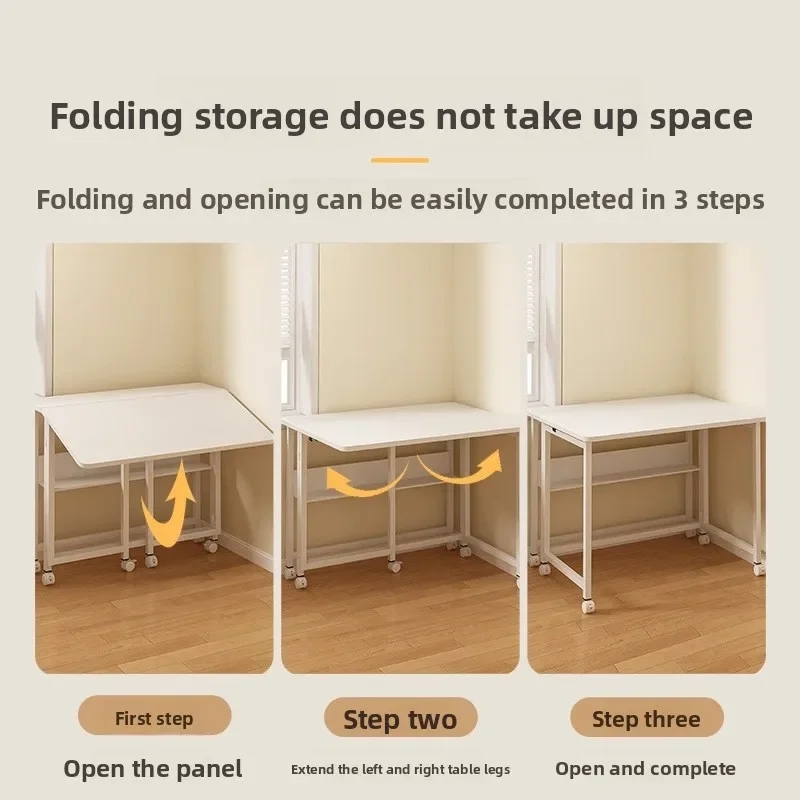 Folding storage does not take up space

Folding and opening can be easily completed in 3 steps

First step

Open the panel

Step two

Extend the left and right table legs

Step three

Open and complete