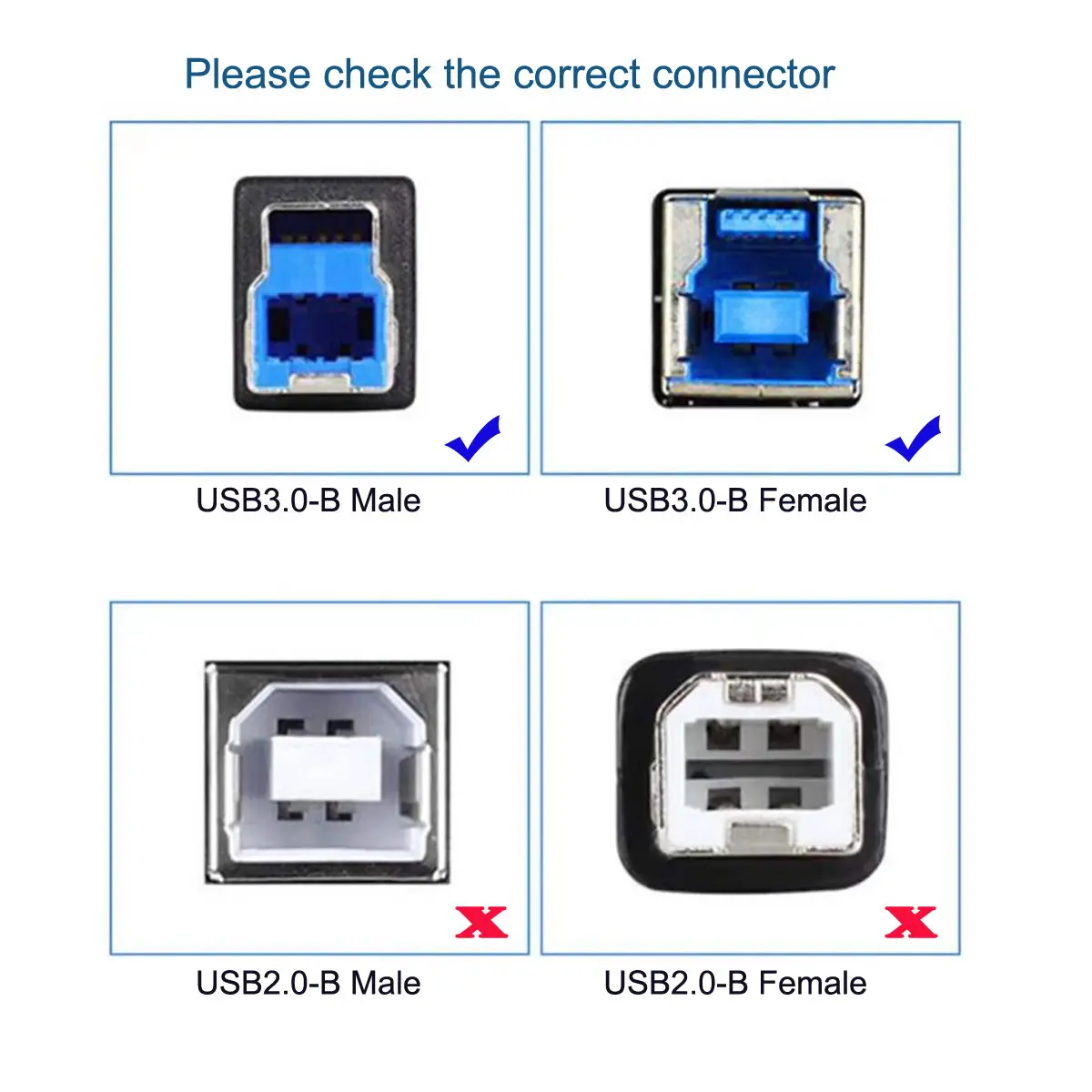 Please check the correct connector

USB3.0-B Male

USB3.0-B Female

USB2.0-B Male

USB2.0-B Female