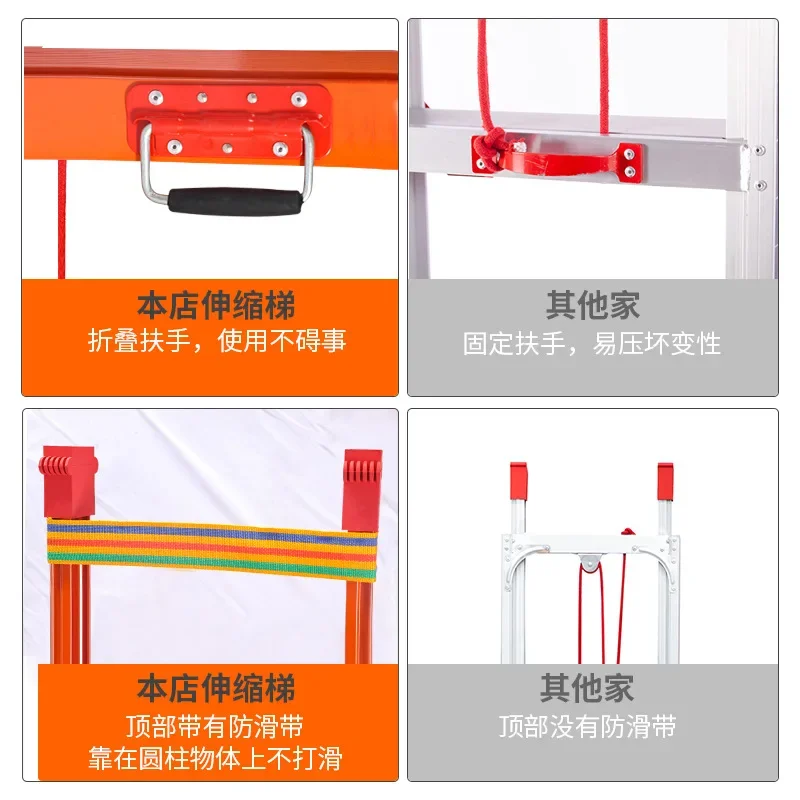 本店伸缩梯
折叠扶手，使用不碍事

其他家
固定扶手，易压坏变性

本店伸缩梯
顶部带有防滑带
靠在圆柱物体上不打滑

其他家
顶部没有防滑带