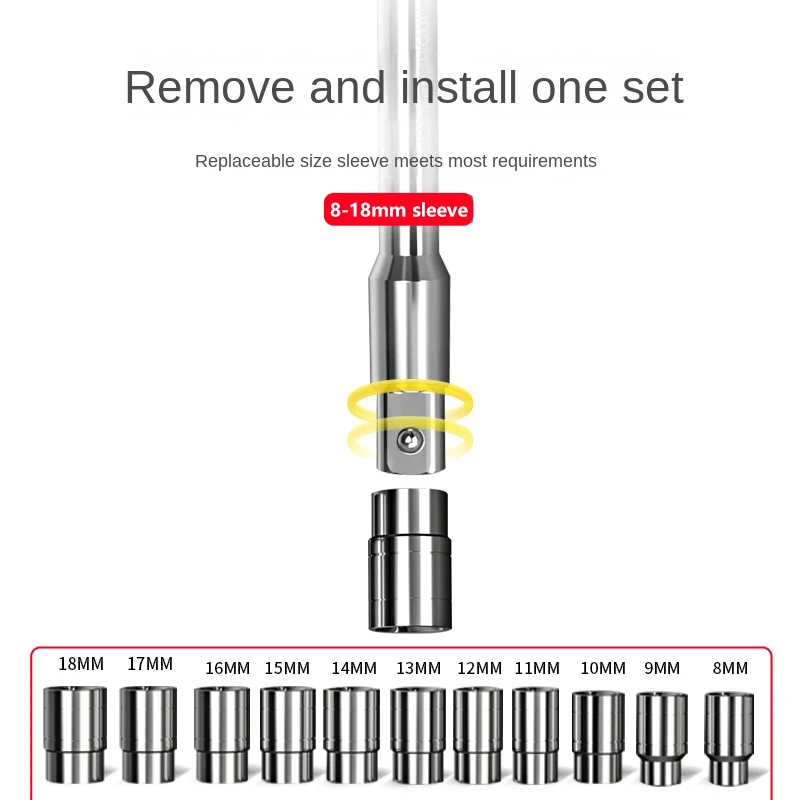 Remove and install one set

Replaceable size sleeve meets most requirements

8-18mm sleeve

18MM 17MM 16MM 15MM 14MM 13MM 12MM 11MM 10MM 9MM 8MM