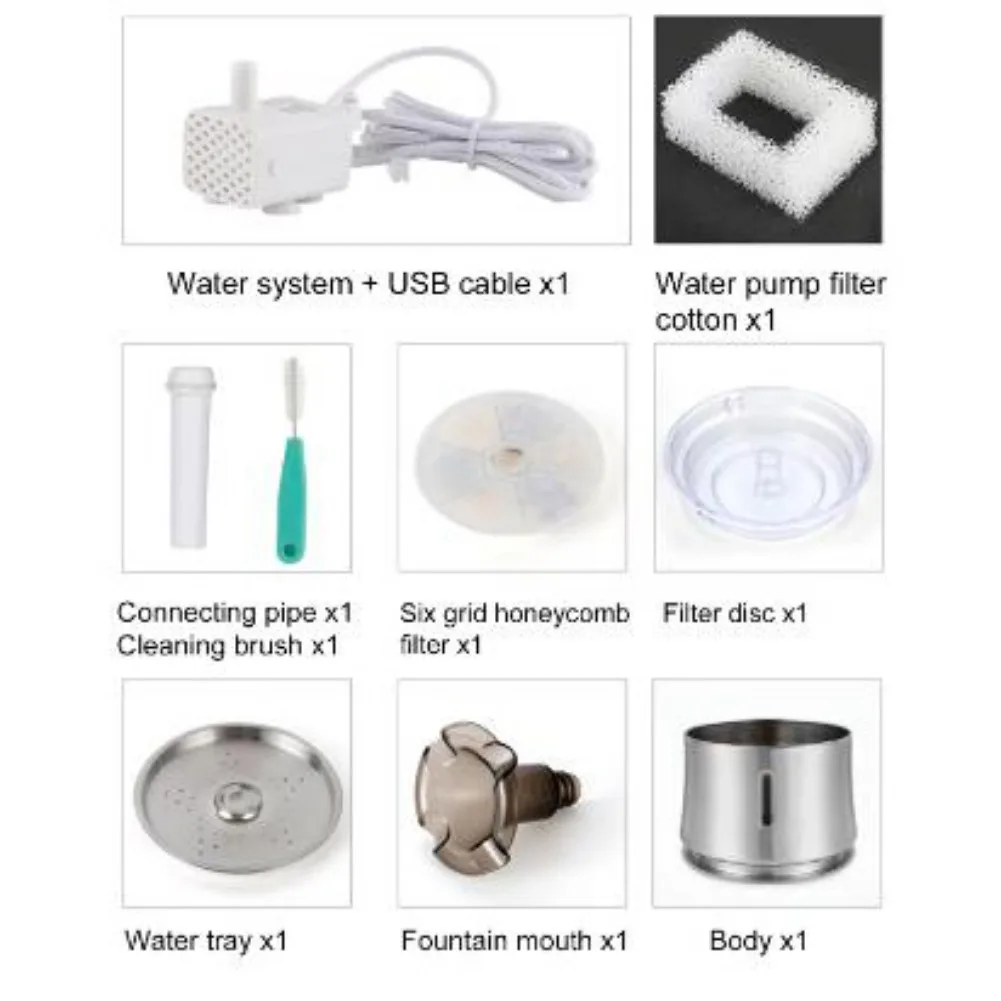 Water system + USB cable x1

Water pump filter cotton x1

Connecting pipe x1
Cleaning brush x1

Six grid honeycomb filter x1

Filter disc x1

Water tray x1

Fountain mouth x1

Body x1