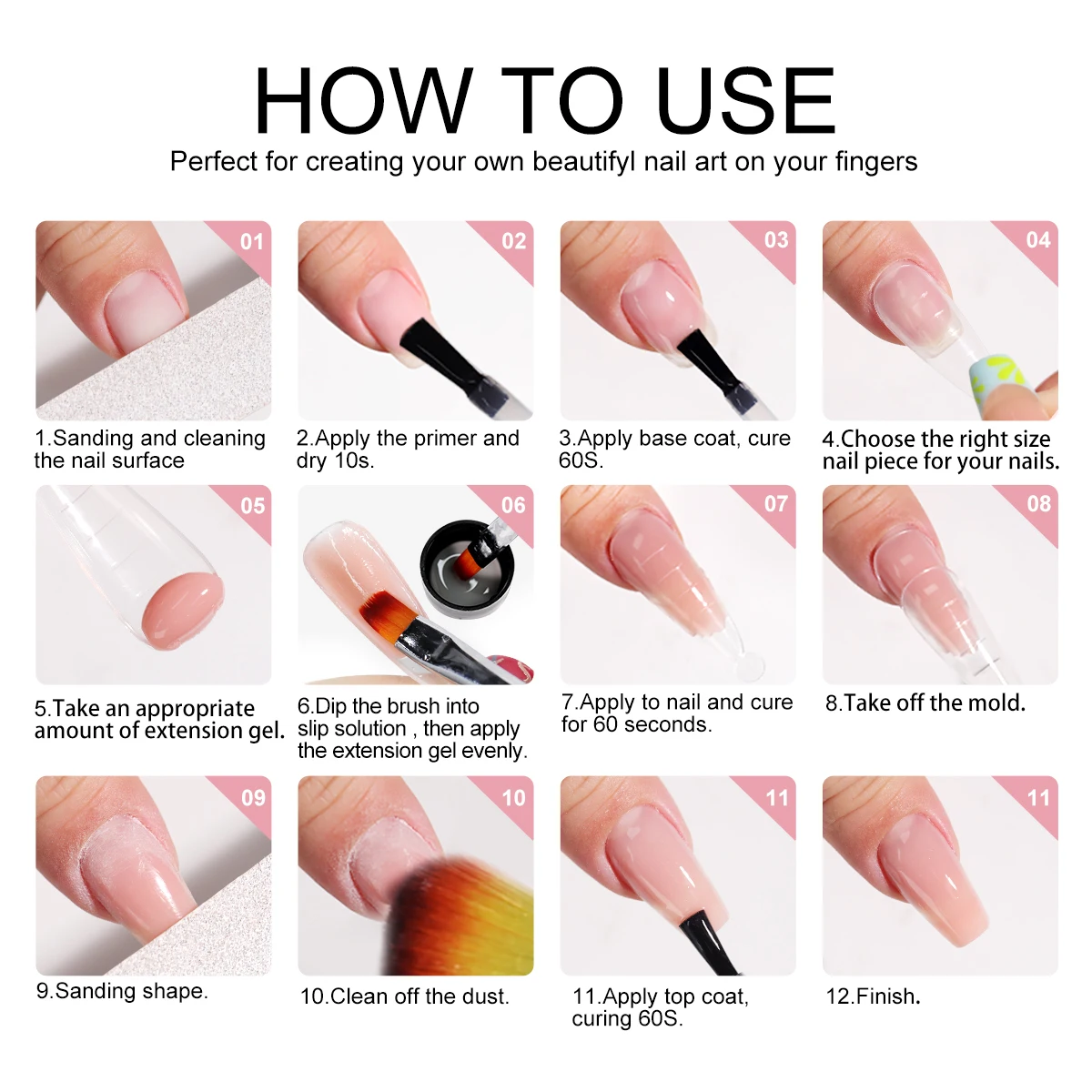 HOW TO USE

Perfect for creating your own beautifyl nail art on your fingers

01

1.Sanding and cleaning the nail surface

02

2.Apply the primer and dry 10s.

03

3.Apply base coat, cure 60S.

04

4.Choose the right size nail piece for your nails.

05

5.Take an appropriate amount of extension gel.

06

6.Dip the brush into slip solution , then apply the extension gel evenly.

07

7.Apply to nail and cure for 60 seconds.

08

8.Take off the mold.

09

9.Sanding shape.

10

10.Clean off the dust.

11

11.Apply top coat, curing 60S.

11

12.Finish.