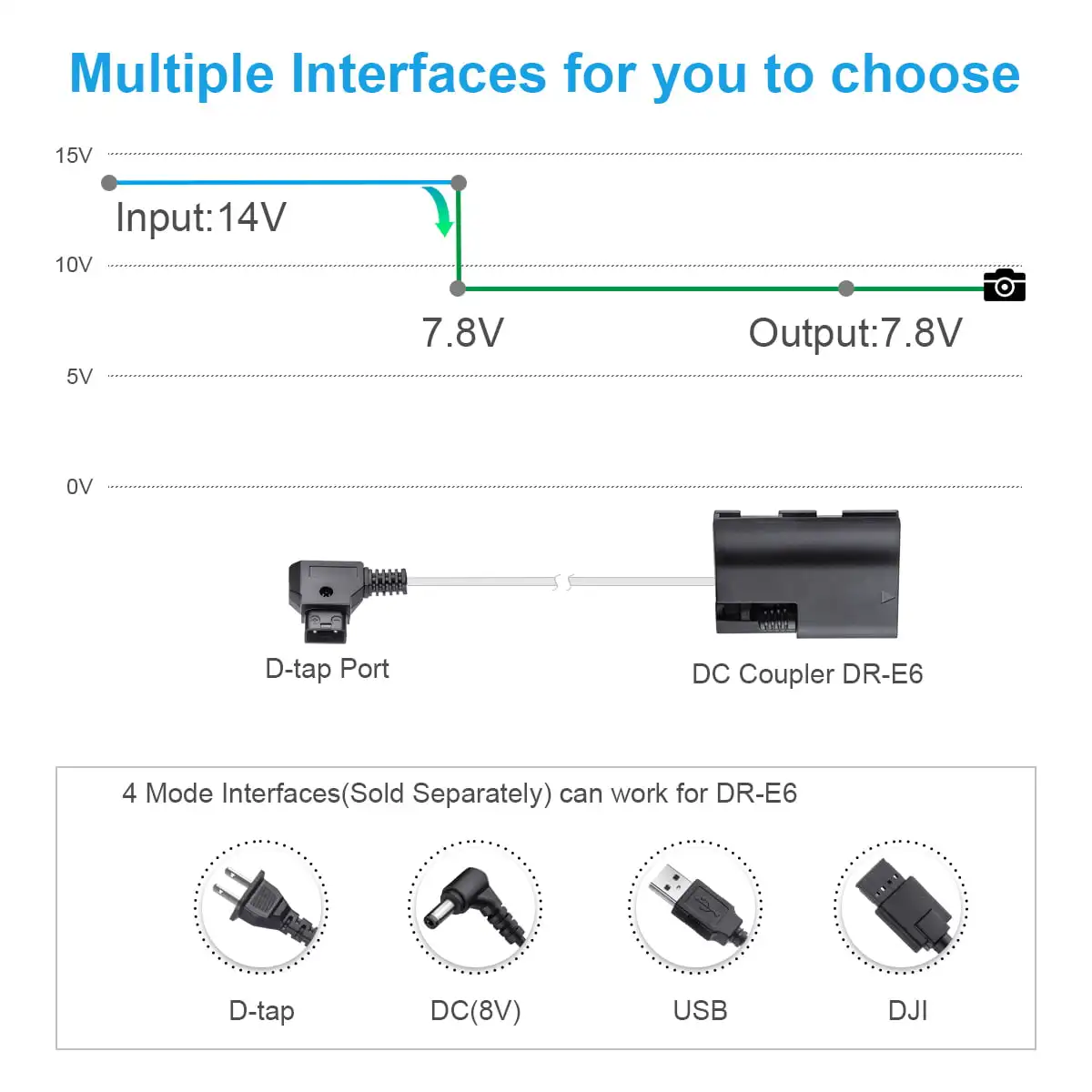 Multiple Interfaces for you to choose

15V

Input:14V

10V

7.8V

Output:7.8V

5V

0V

D-tap Port

DC Coupler DR-E6

4 Mode Interfaces(Sold Separately) can work for DR-E6

D-tap

DC(8V)

USB

DJI