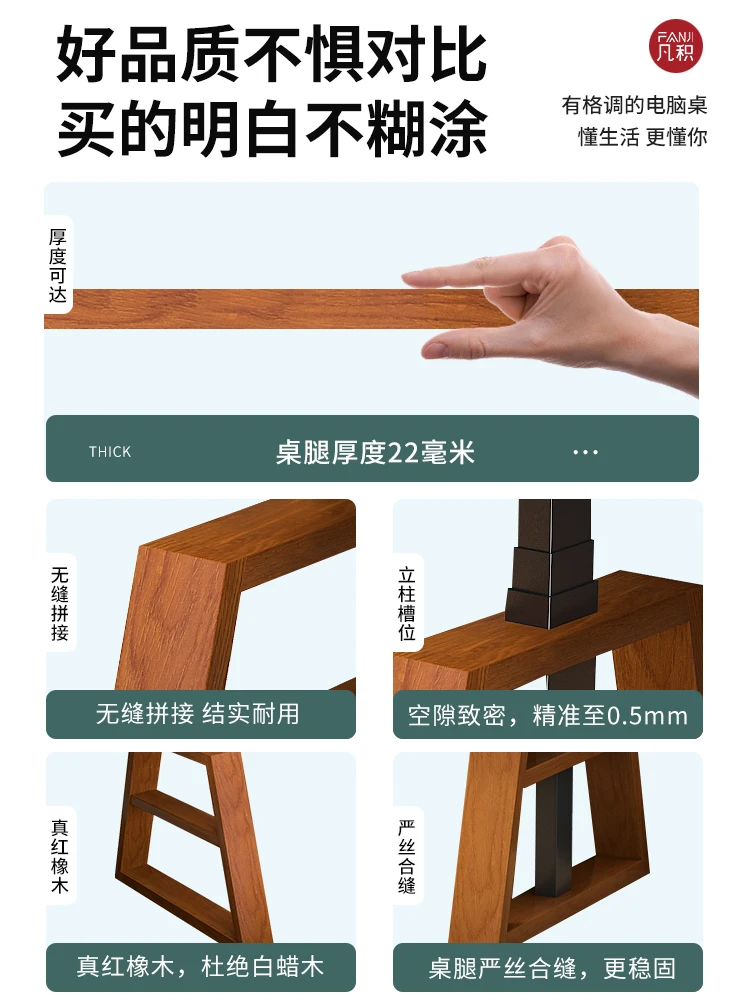 好品质不惧对比
买的明白不糊涂

FANJI
凡积

有格调的电脑桌
懂生活 更懂你

厚度可达

THICK
桌腿厚度22毫米
···

无缝拼接

无缝拼接 结实耐用

立柱槽位

空隙致密，精准至0.5mm

真红橡木

真红橡木，杜绝白蜡木

严丝合缝

桌腿严丝合缝，更稳固