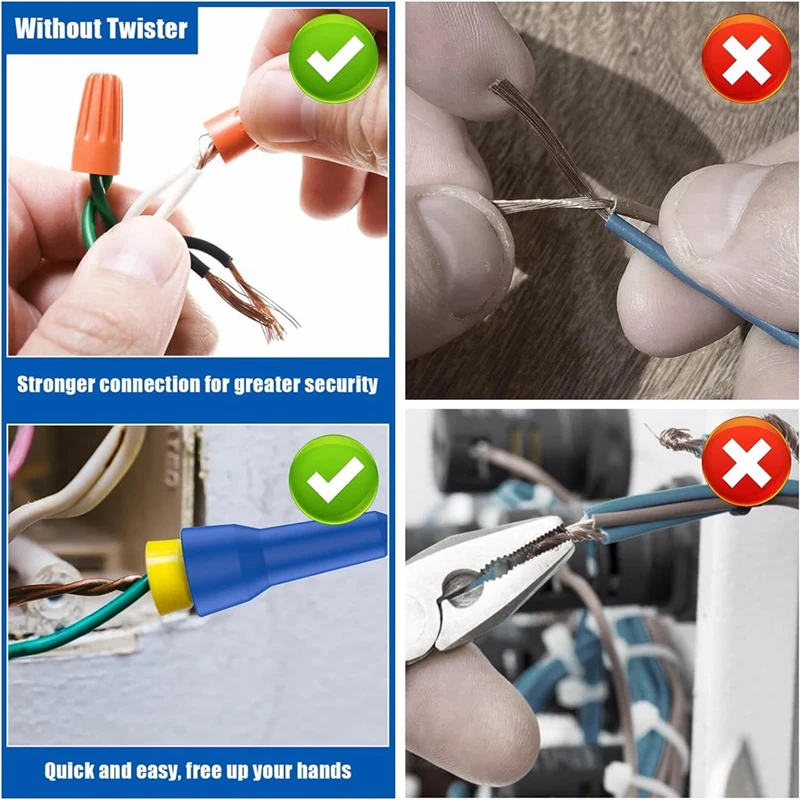 Without Twister

Stronger connection for greater security

Quick and easy, free up your hands