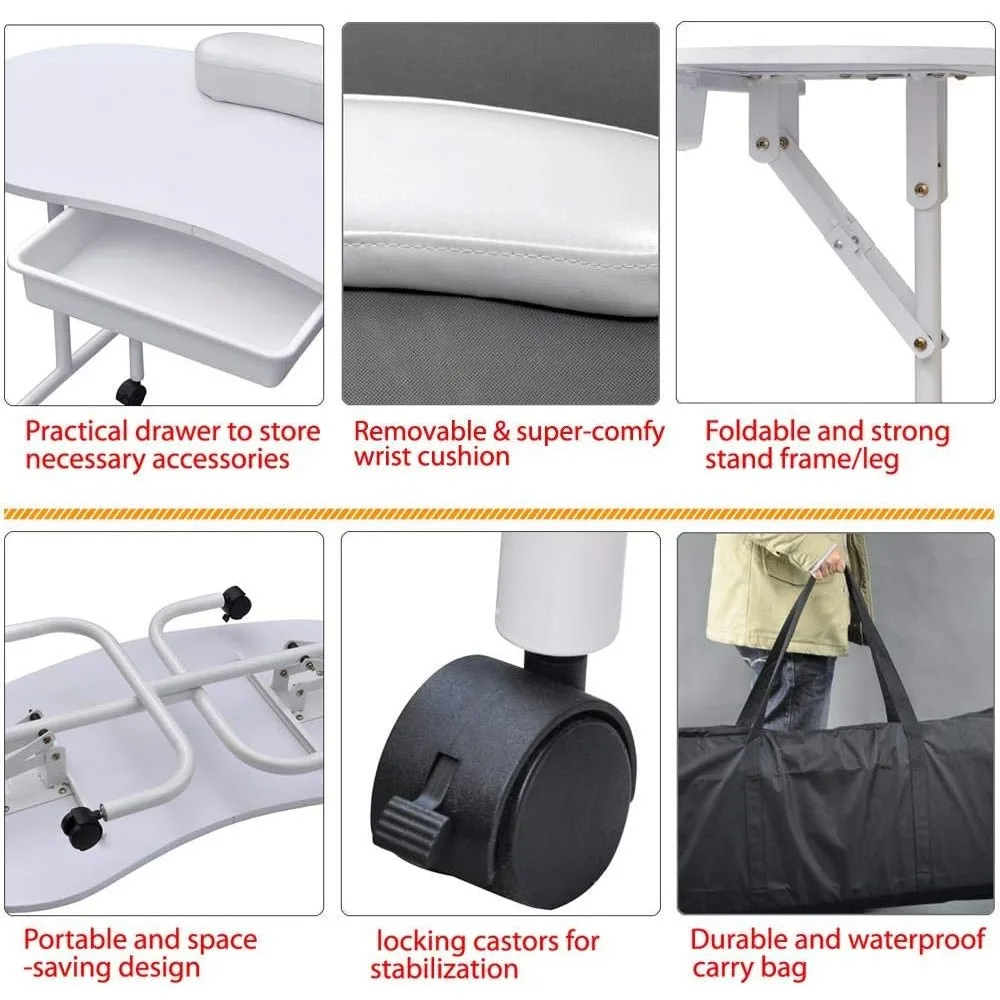 Practical drawer to store necessary accessories

Removable & super-comfy wrist cushion

Foldable and strong stand frame/leg

Portable and space -saving design

locking castors for stabilization

Durable and waterproof carry bag