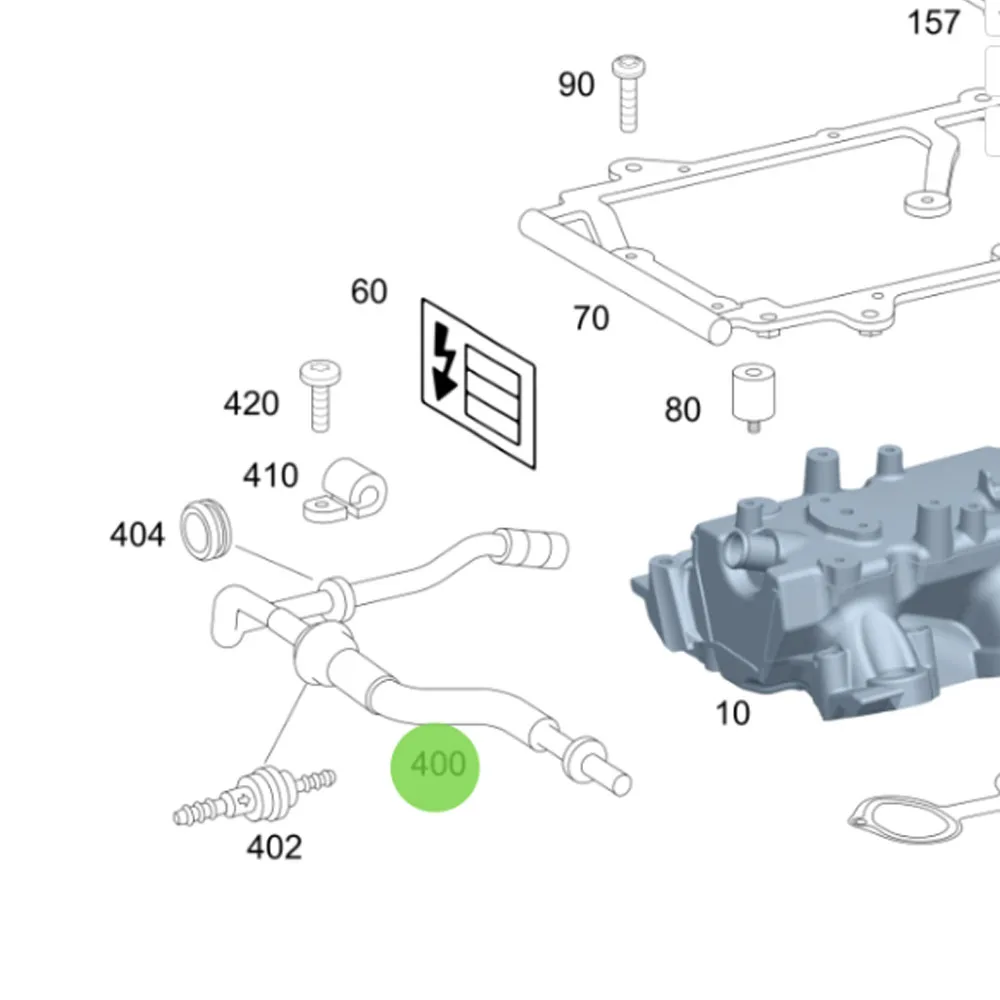 157
90
60
70
420
80
410
404
10
400
402