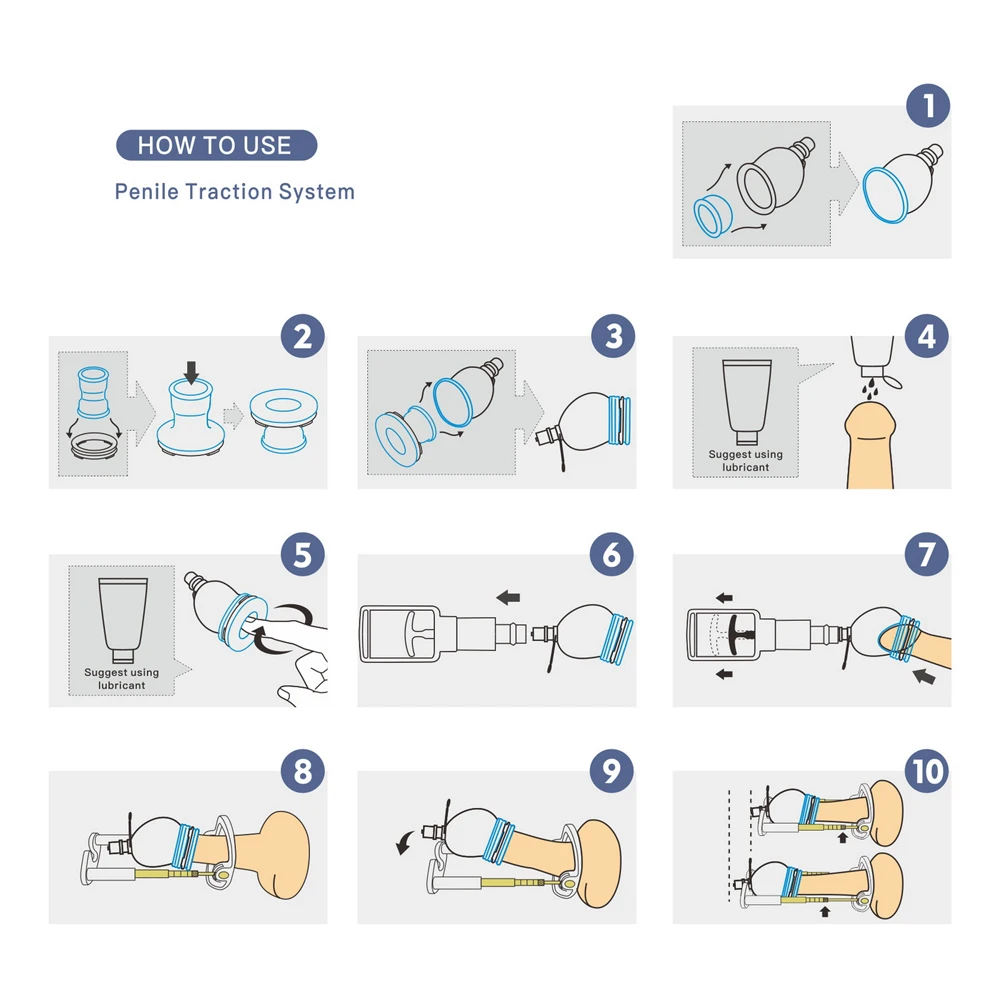 HOW TO USE

Penile Traction System

1

2

3

4

Suggest using lubricant

5

Suggest using lubricant

6

7

8

9

10