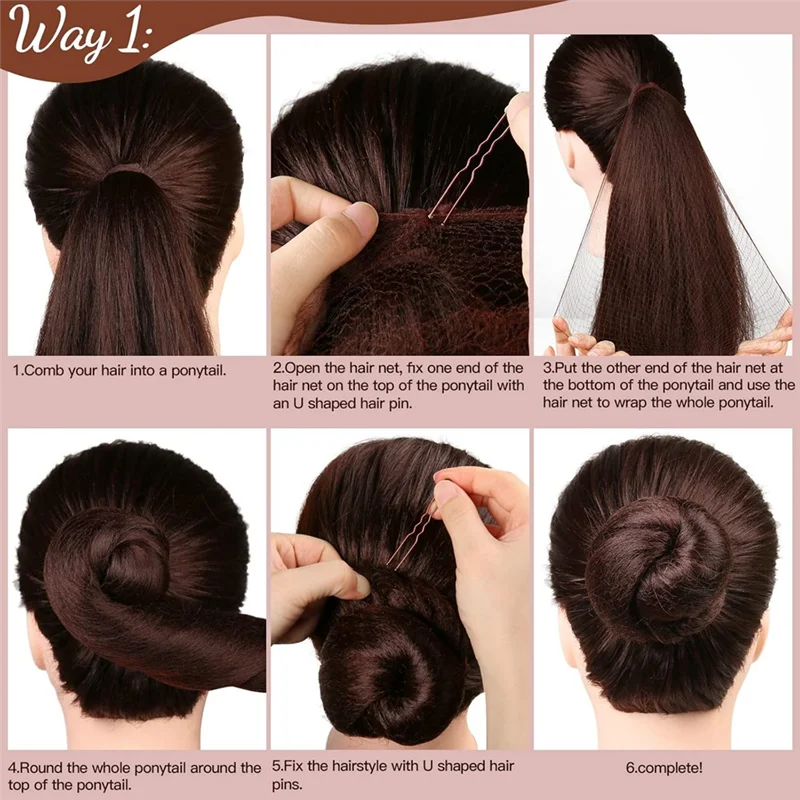 Way 1:

1.Comb your hair into a ponytail.

2.Open the hair net, fix one end of the hair net on the top of the ponytail with an U shaped hair pin.

3.Put the other end of the hair net at the bottom of the ponytail and use the hair net to wrap the whole ponytail.

4.Round the whole ponytail around the top of the ponytail.

5.Fix the hairstyle with U shaped hair pins.

6.complete!