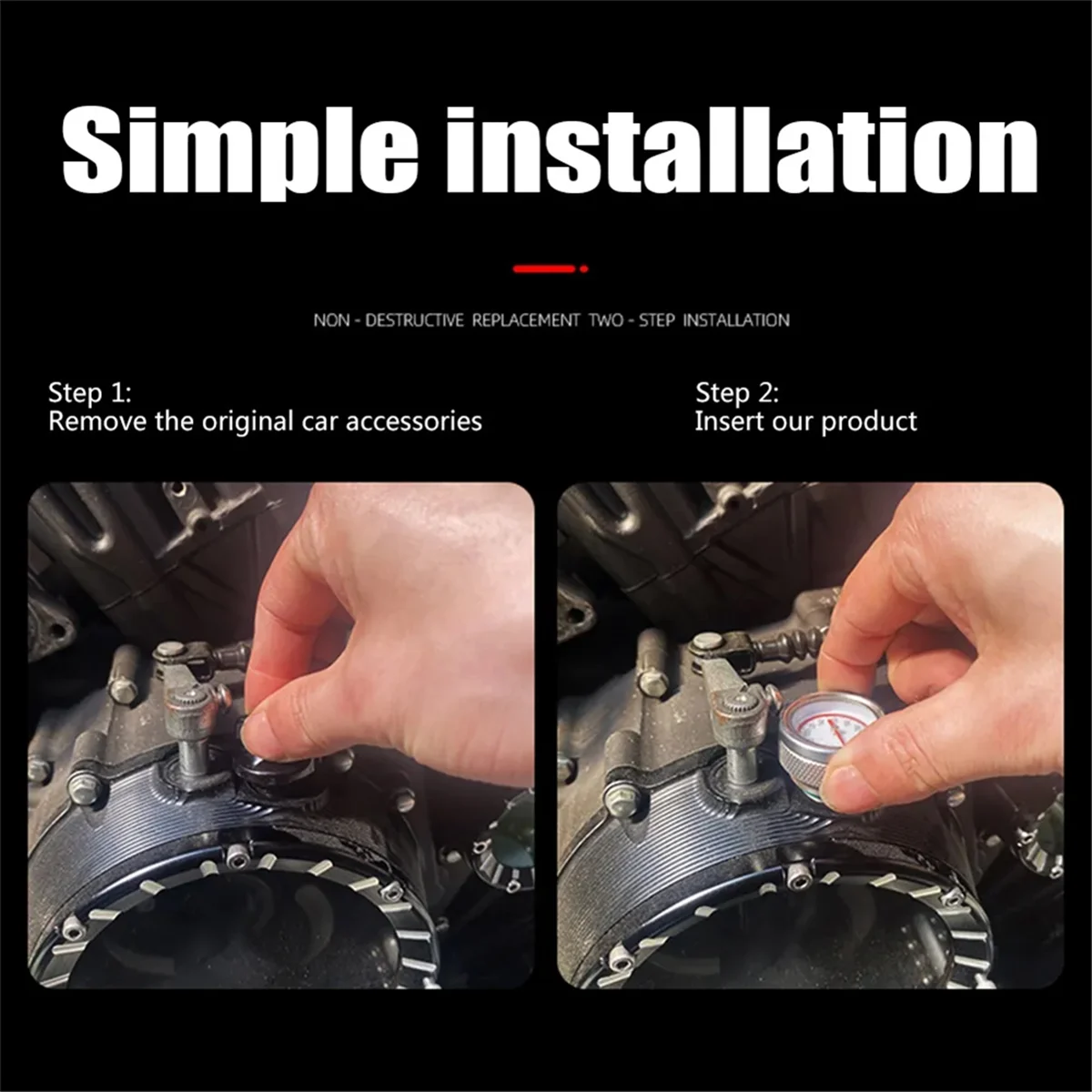 Simple installation

NON - DESTRUCTIVE REPLACEMENT TWO - STEP INSTALLATION

Step 1:
Remove the original car accessories

Step 2:
Insert our product