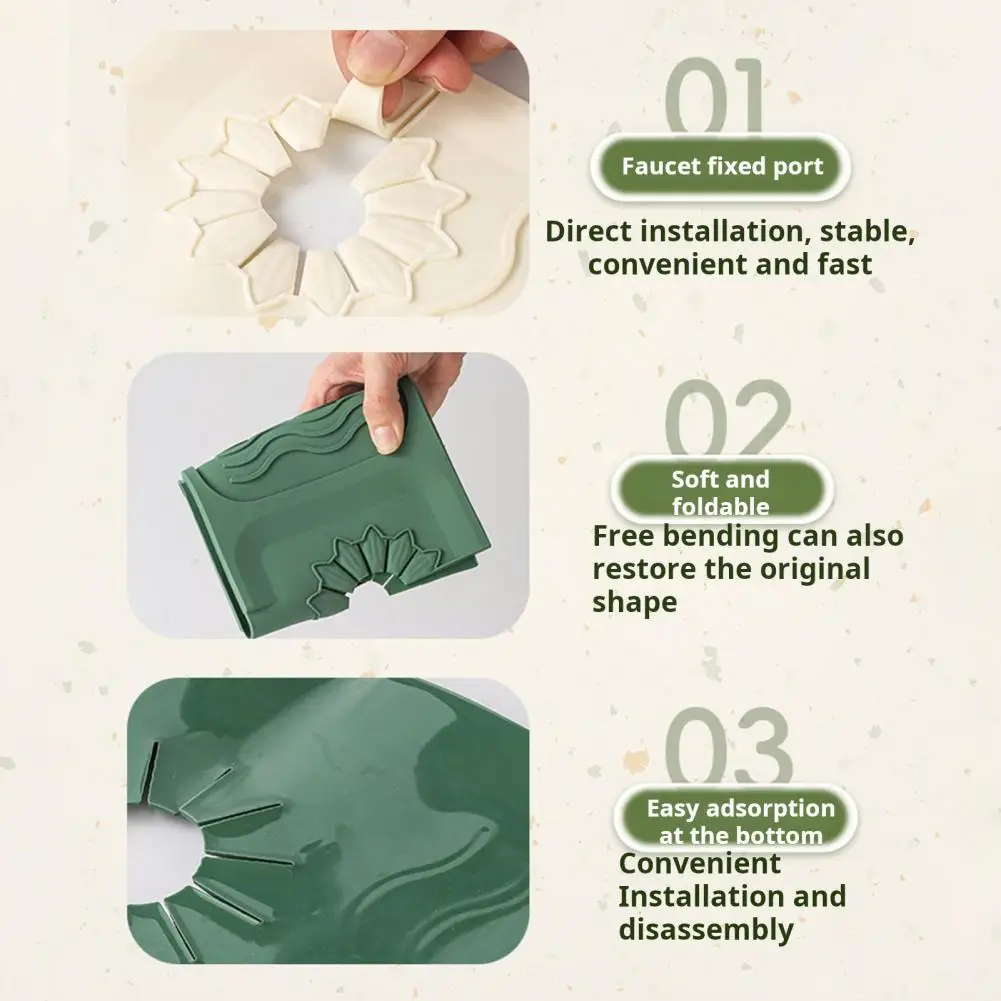 01

Faucet fixed port

Direct installation, stable, convenient and fast

02

Soft and foldable

Free bending can also restore the original shape

03

Easy adsorption at the bottom

Convenient Installation and disassembly