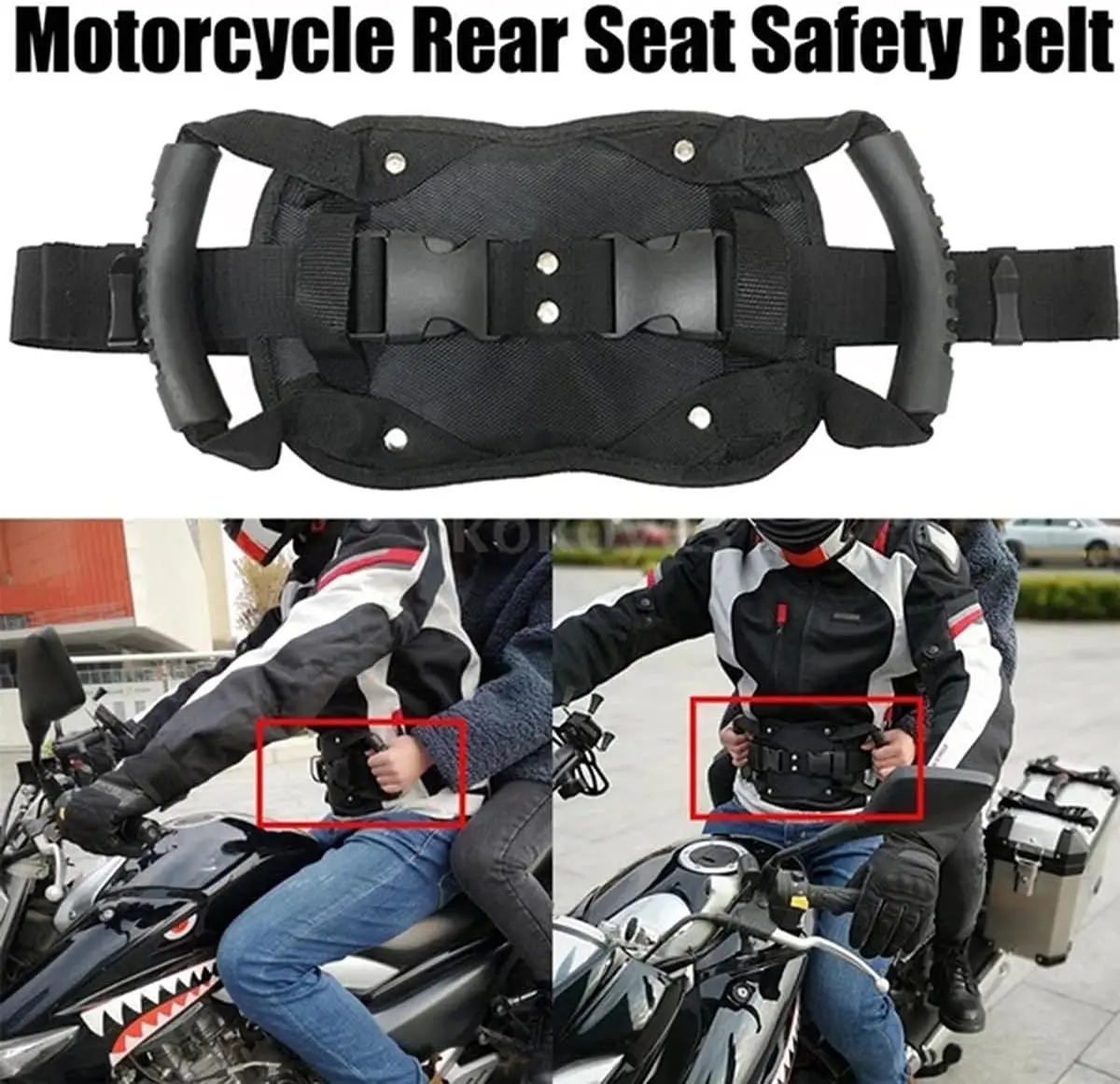 Motorcycle Rear Seat Safety Belt