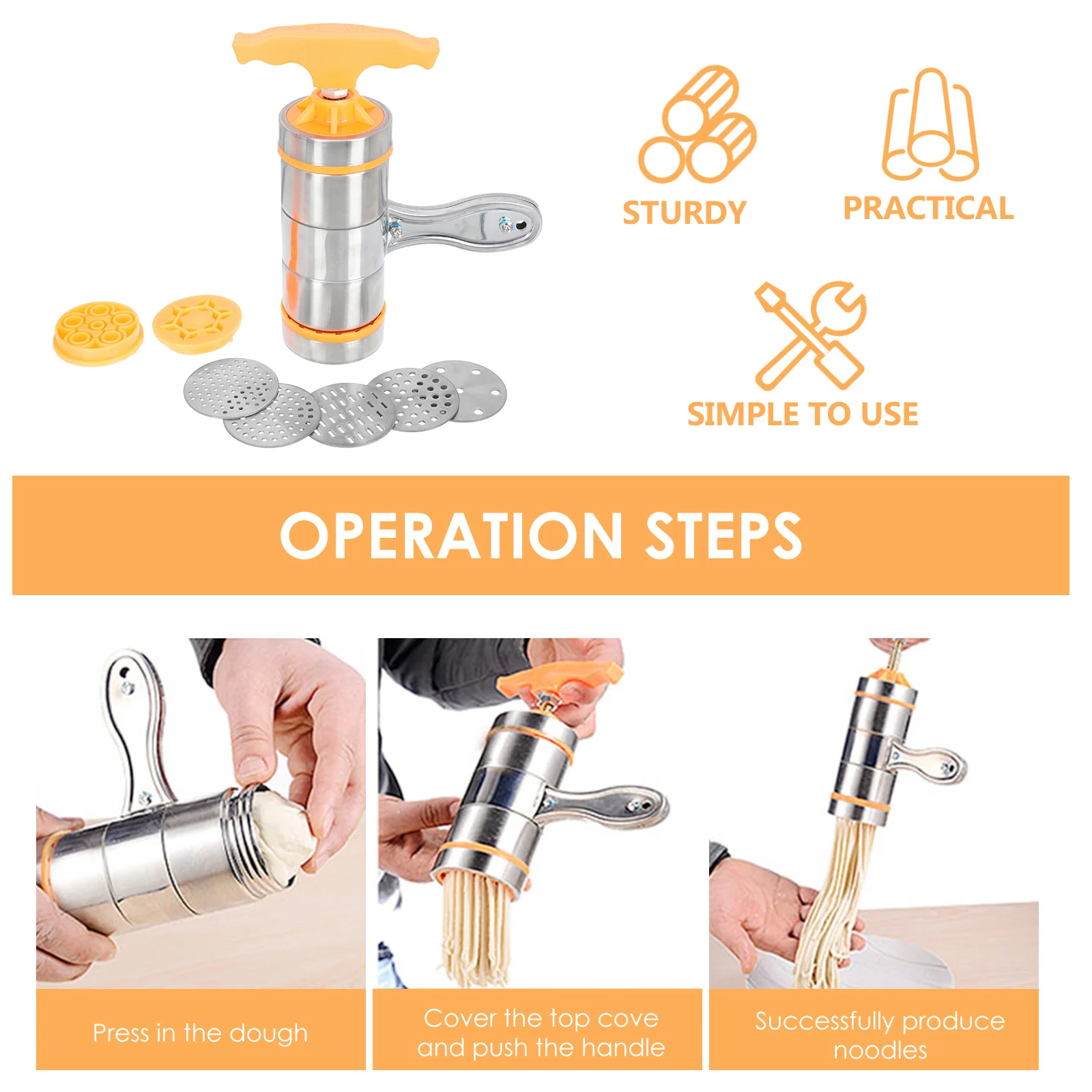 STURDY

PRACTICAL

SIMPLE TO USE

OPERATION STEPS

Press in the dough

Cover the top cove and push the handle

Successfully produce noodles