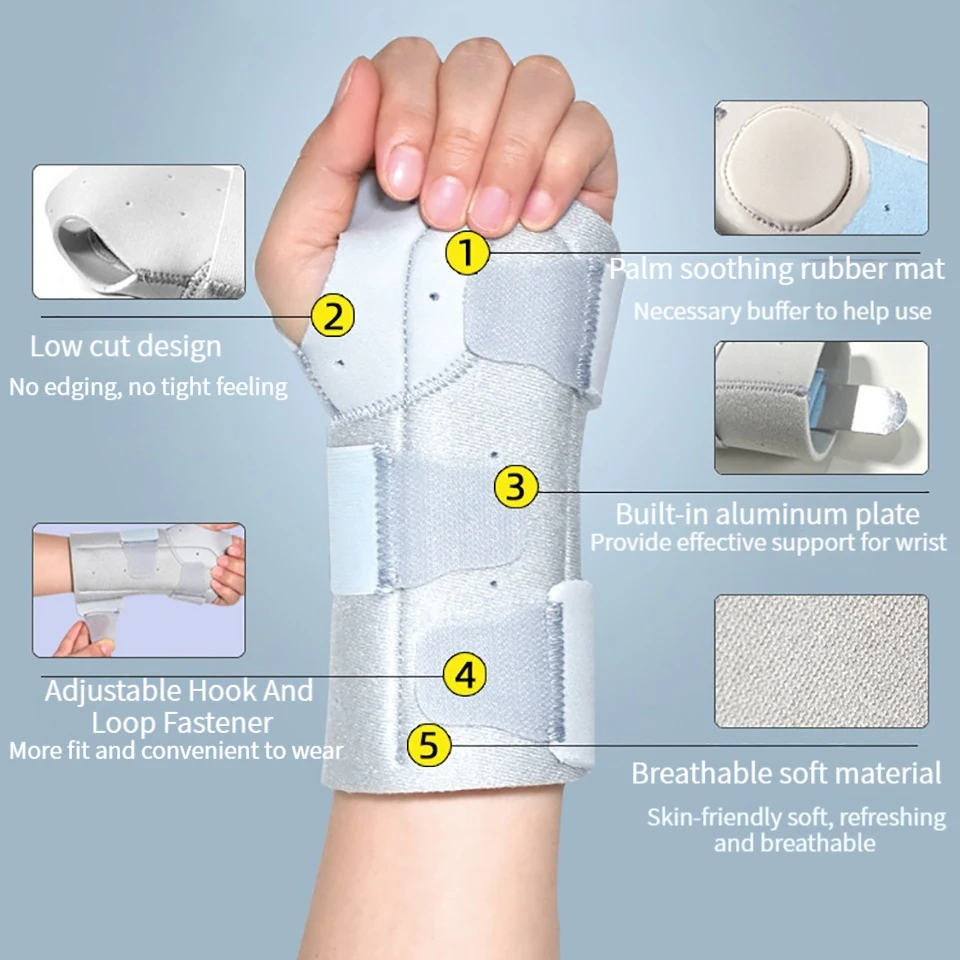 1

Palm soothing rubber mat
Necessary buffer to help use

2

Low cut design
No edging, no tight feeling

3

Built-in aluminum plate
Provide effective support for wrist

4

Adjustable Hook And Loop Fastener
More fit and convenient to wear

5

Breathable soft material
Skin-friendly soft, refreshing and breathable