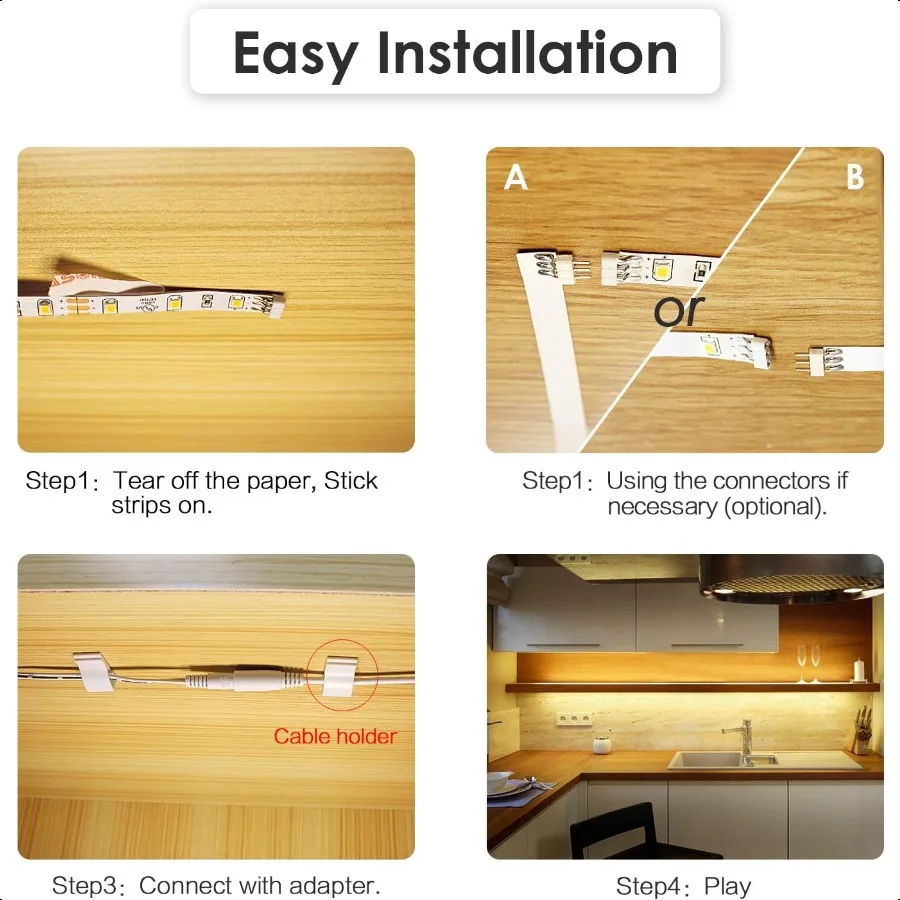 Easy Installation

Step1: Tear off the paper, Stick strips on.

A

B

or

Step1: Using the connectors if necessary (optional).

Cable holder

Step3: Connect with adapter.

Step4: Play