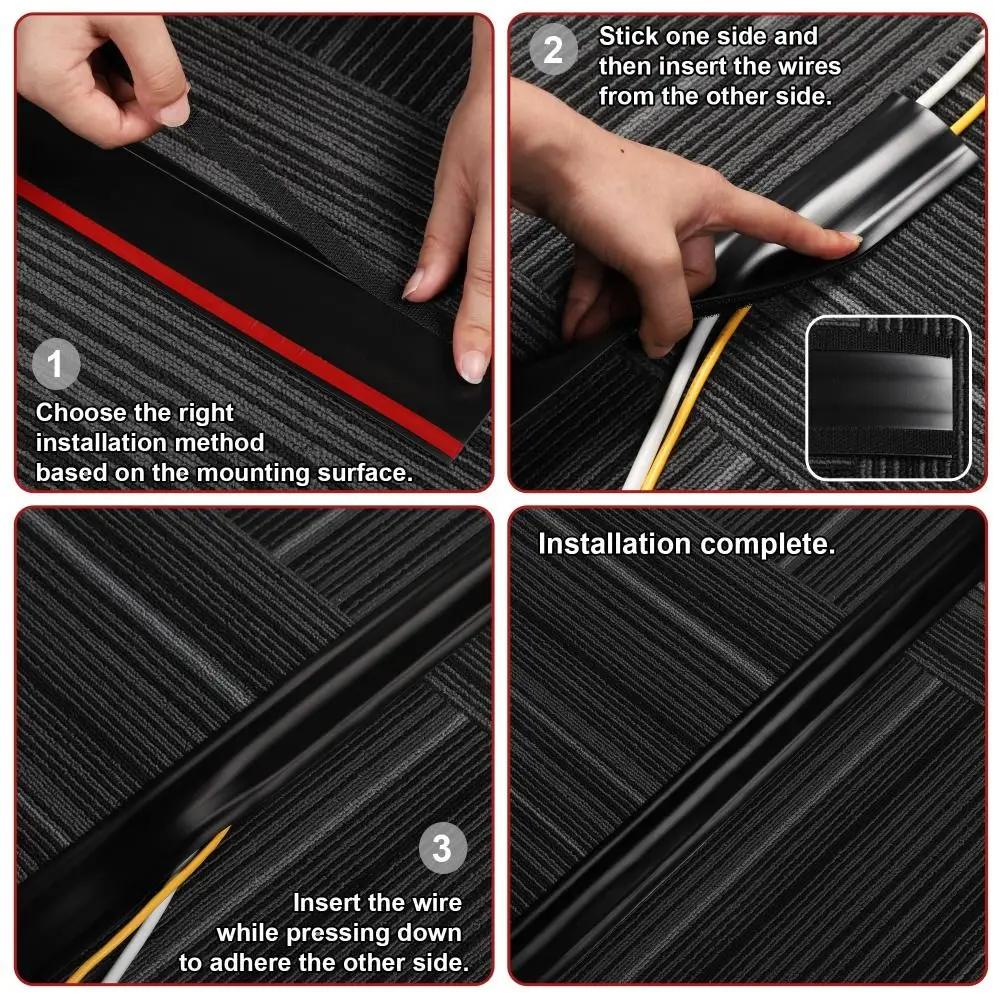 1
Choose the right installation method based on the mounting surface.

2
Stick one side and then insert the wires from the other side.

3
Insert the wire while pressing down to adhere the other side.

Installation complete.