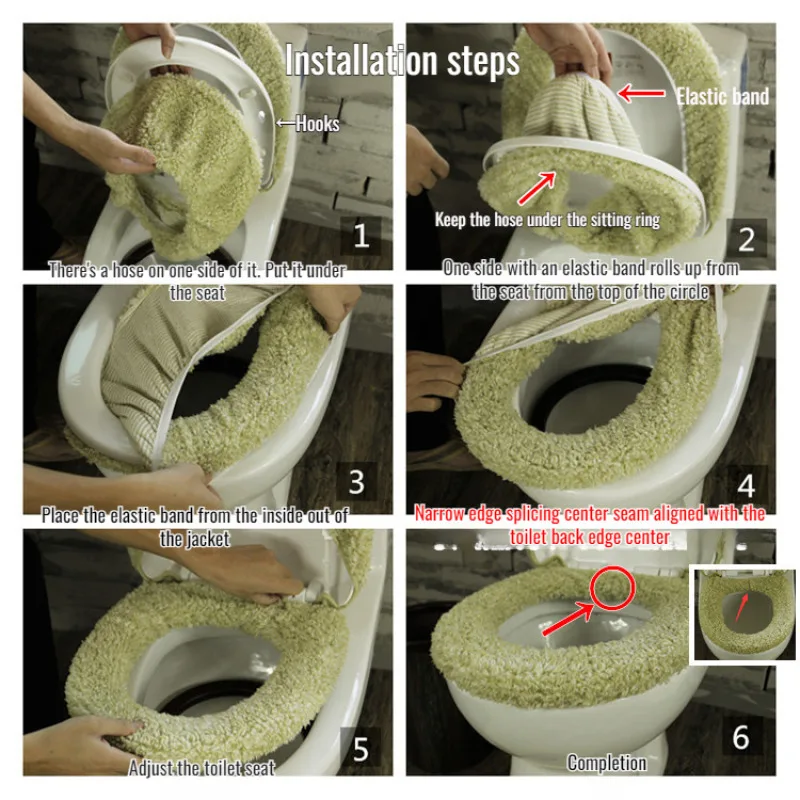 Installation steps

←Hooks

1

There's a hose on one side of it. Put it under the seat

Elastic band

Keep the hose under the sitting ring

2

One side with an elastic band rolls up from the seat from the top of the circle

3

Place the elastic band from the inside out of the jacket

4

Narrow edge splicing center seam aligned with the toilet back edge center

5

Adjust the toilet seat

6

Completion