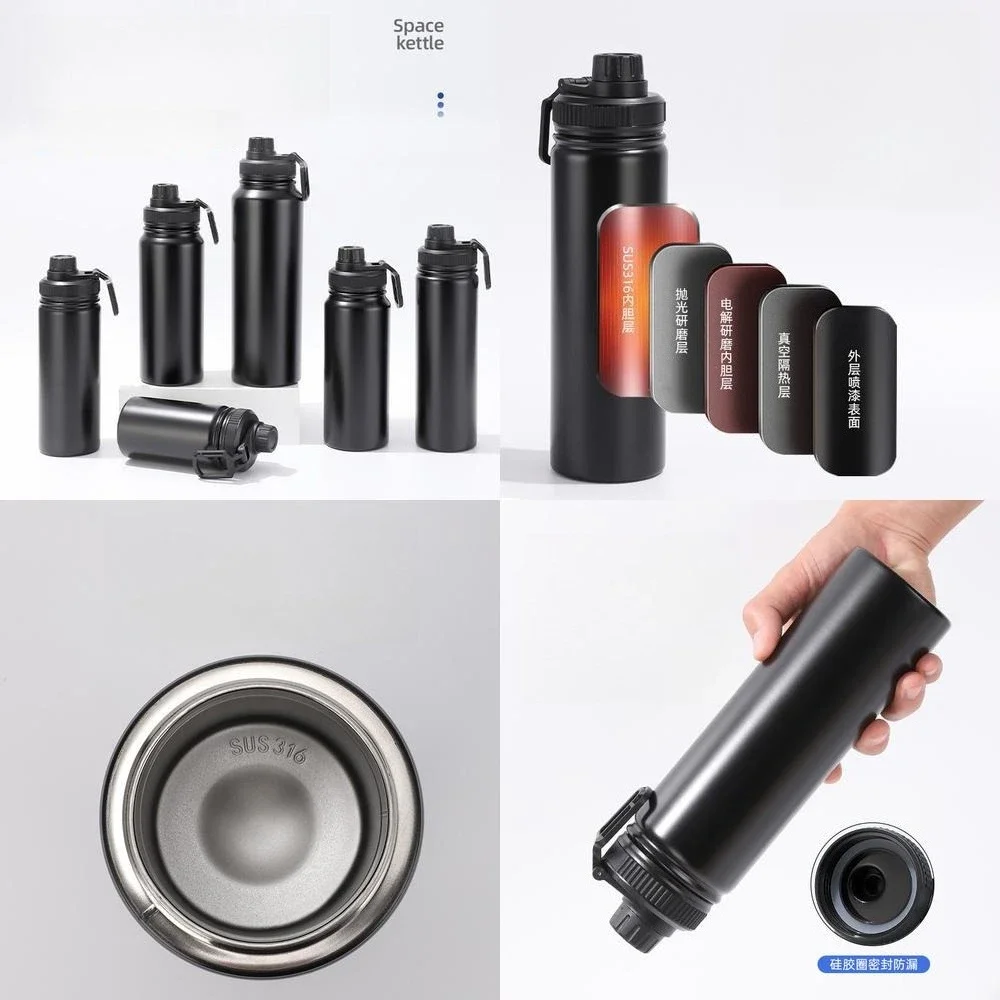 Space kettle

SUS316内胆层
抛光研磨层
电解研磨内胆层
真空隔热层
外层喷漆表面

SUS 316

硅胶圈密封防漏