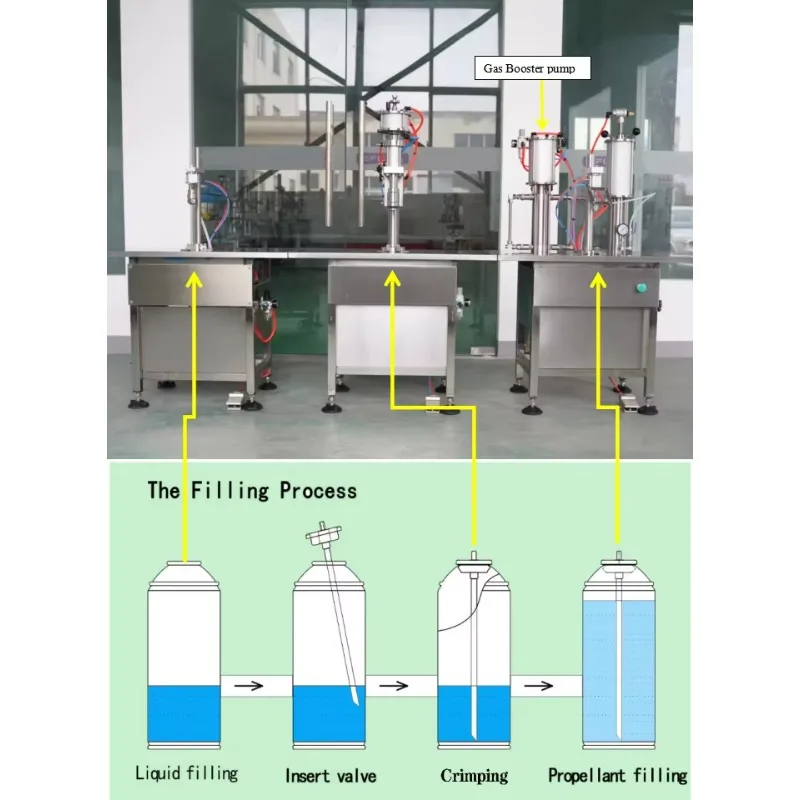 Gas Booster pump

The Filling Process

Liquid filling

Insert valve

Crimping

Propellant filling