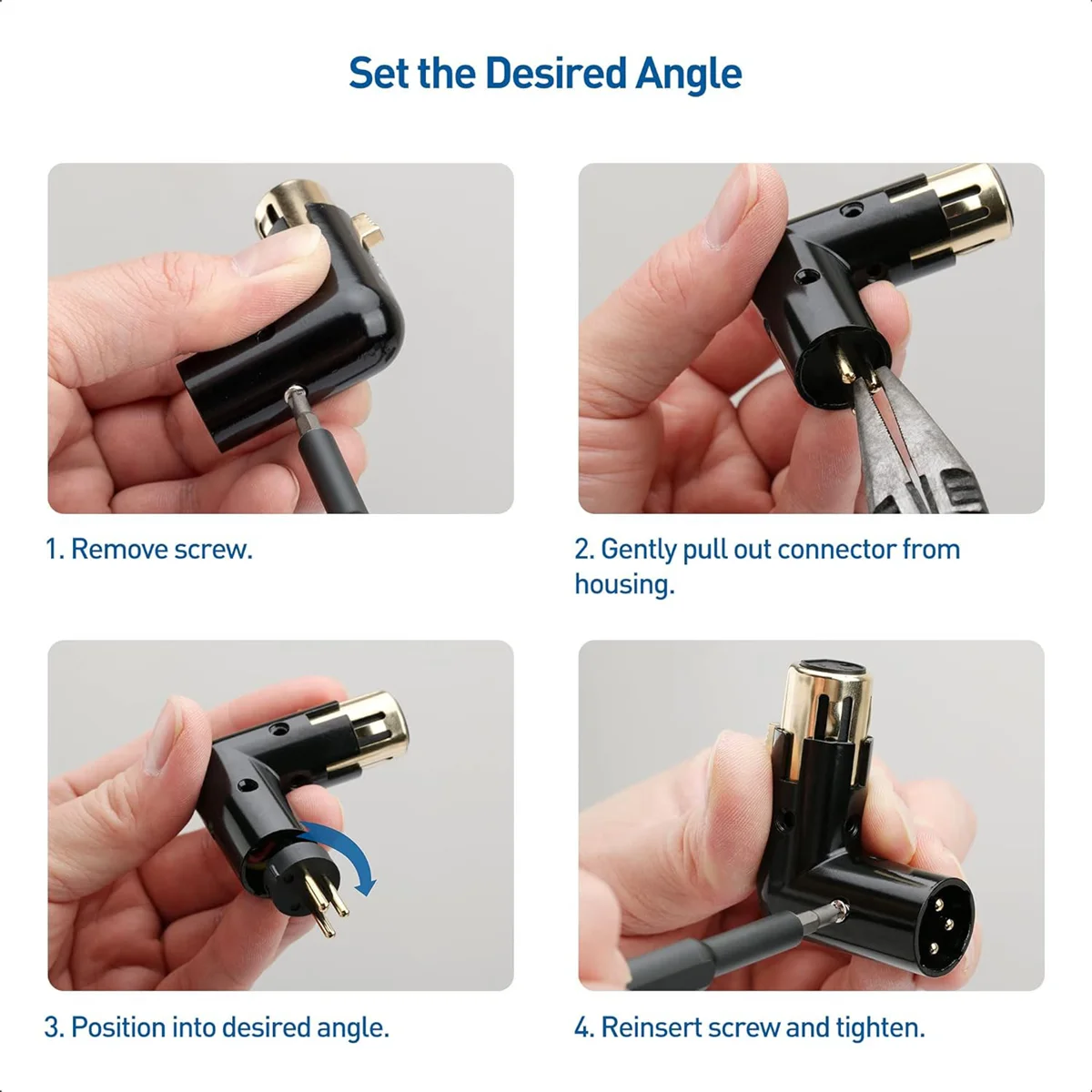 Set the Desired Angle

1. Remove screw.

2. Gently pull out connector from housing.

3. Position into desired angle.

4. Reinsert screw and tighten.