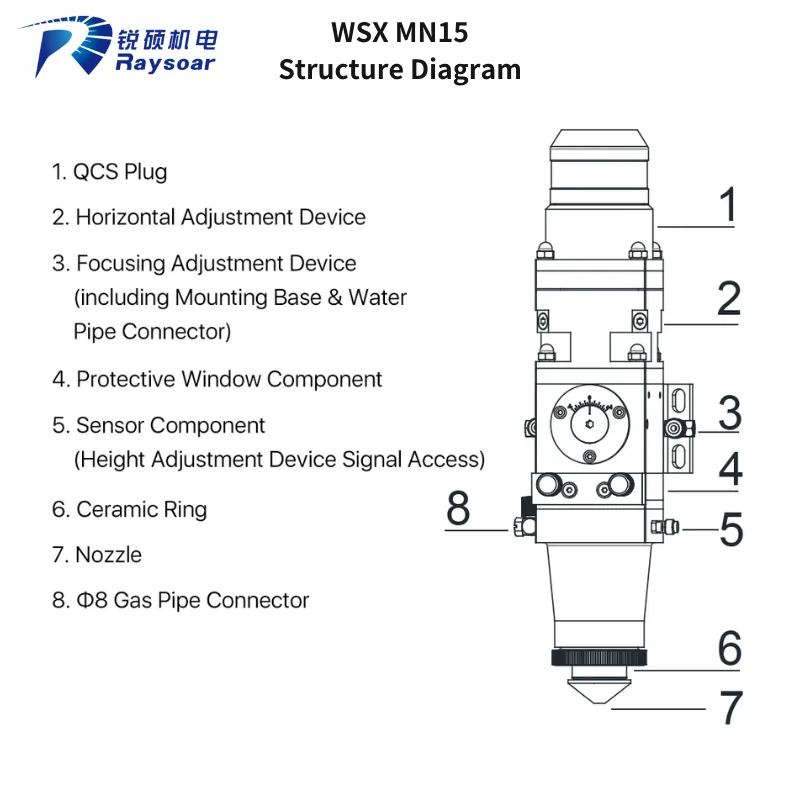 锐硕机电
Raysoar

WSX MN15
Structure Diagram

1. QCS Plug
2. Horizontal Adjustment Device
3. Focusing Adjustment Device (including Mounting Base & Water Pipe Connector)
4. Protective Window Component
5. Sensor Component (Height Adjustment Device Signal Access)
6. Ceramic Ring
7. Nozzle
8. Φ8 Gas Pipe Connector

1
2
3
4
8
5
6
7