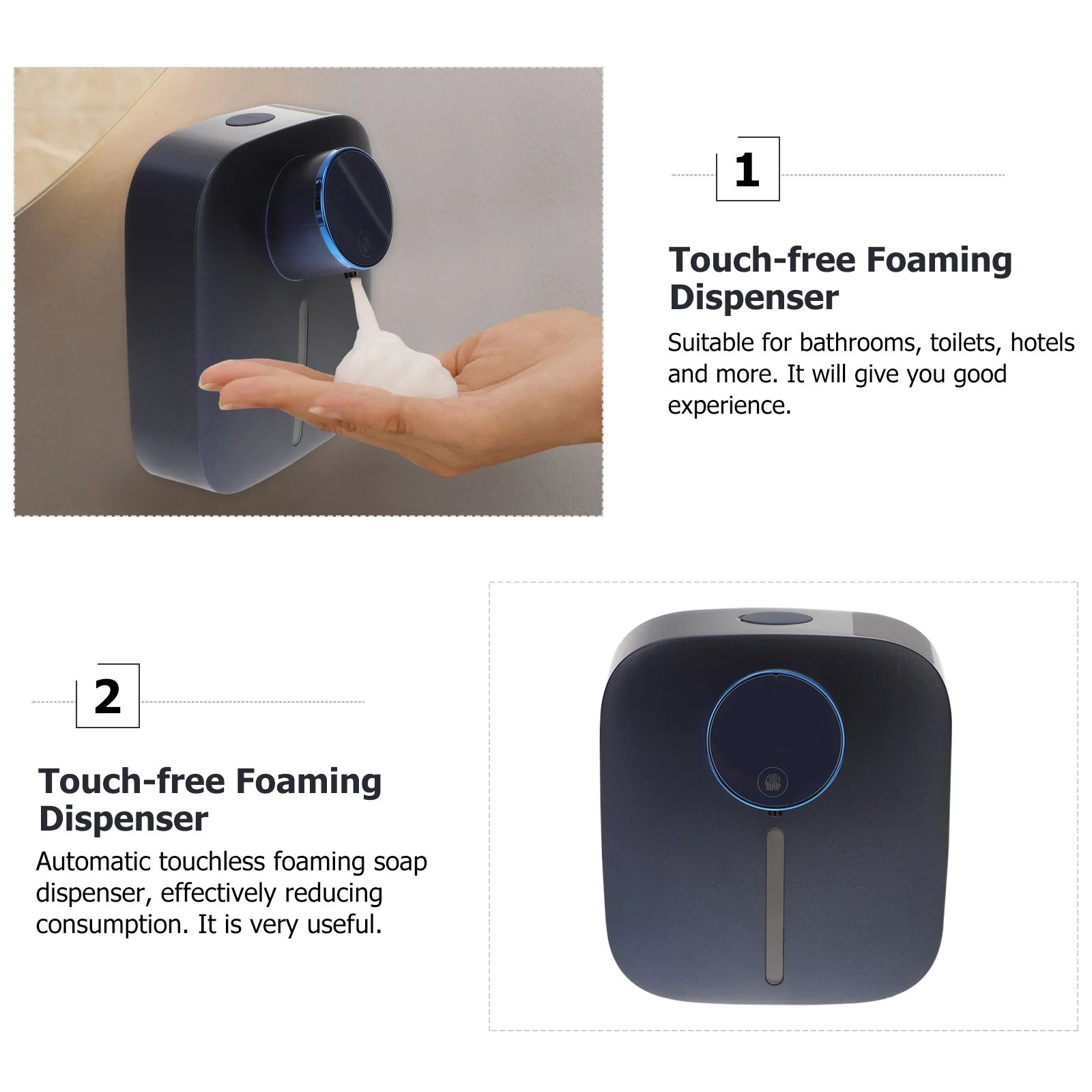 1

Touch-free Foaming Dispenser

Suitable for bathrooms, toilets, hotels and more. It will give you good experience.

2

Touch-free Foaming Dispenser

Automatic touchless foaming soap dispenser, effectively reducing consumption. It is very useful.