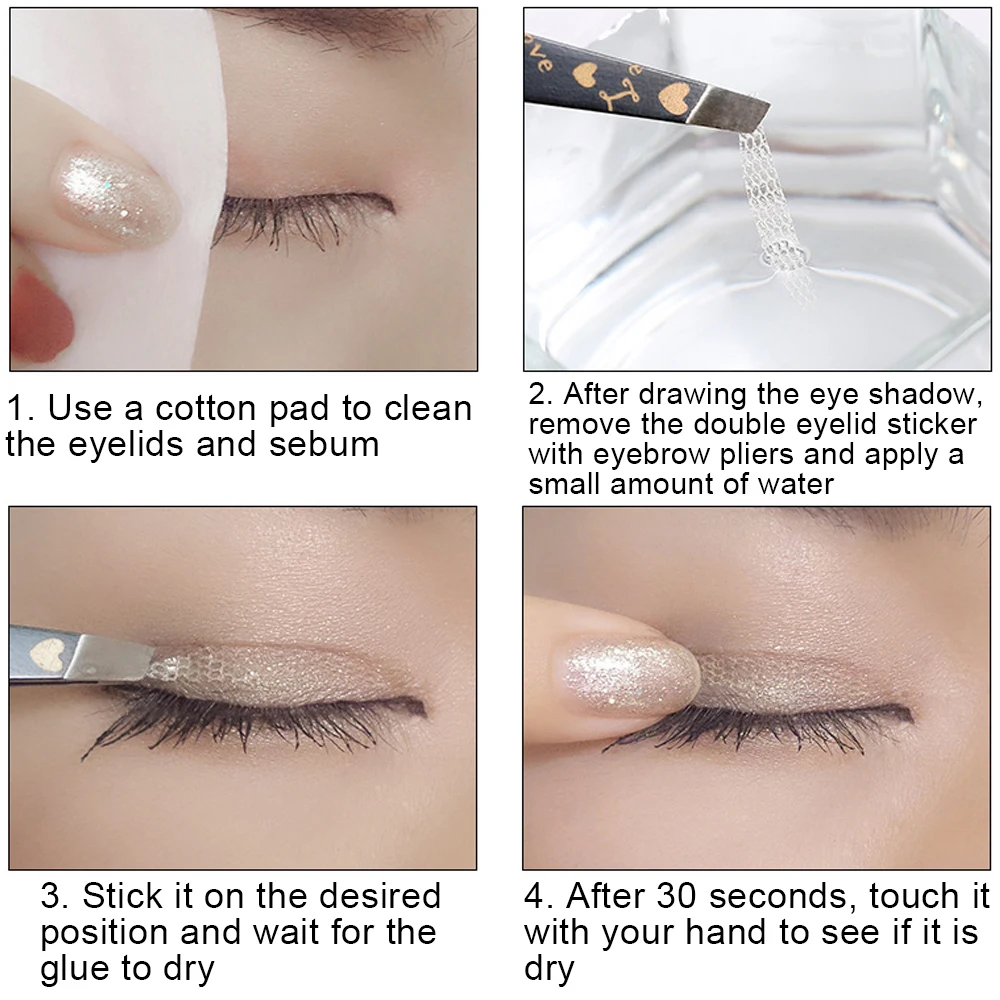 1. Use a cotton pad to clean the eyelids and sebum

2. After drawing the eye shadow, remove the double eyelid sticker with eyebrow pliers and apply a small amount of water

3. Stick it on the desired position and wait for the glue to dry

4. After 30 seconds, touch it with your hand to see if it is dry