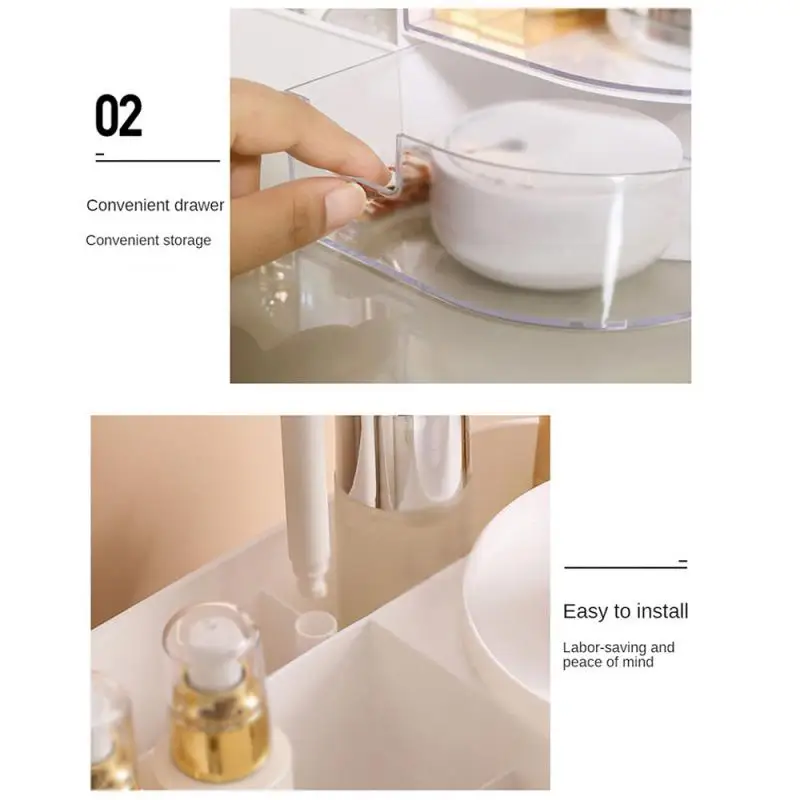 02

Convenient drawer

Convenient storage

Easy to install

Labor-saving and peace of mind