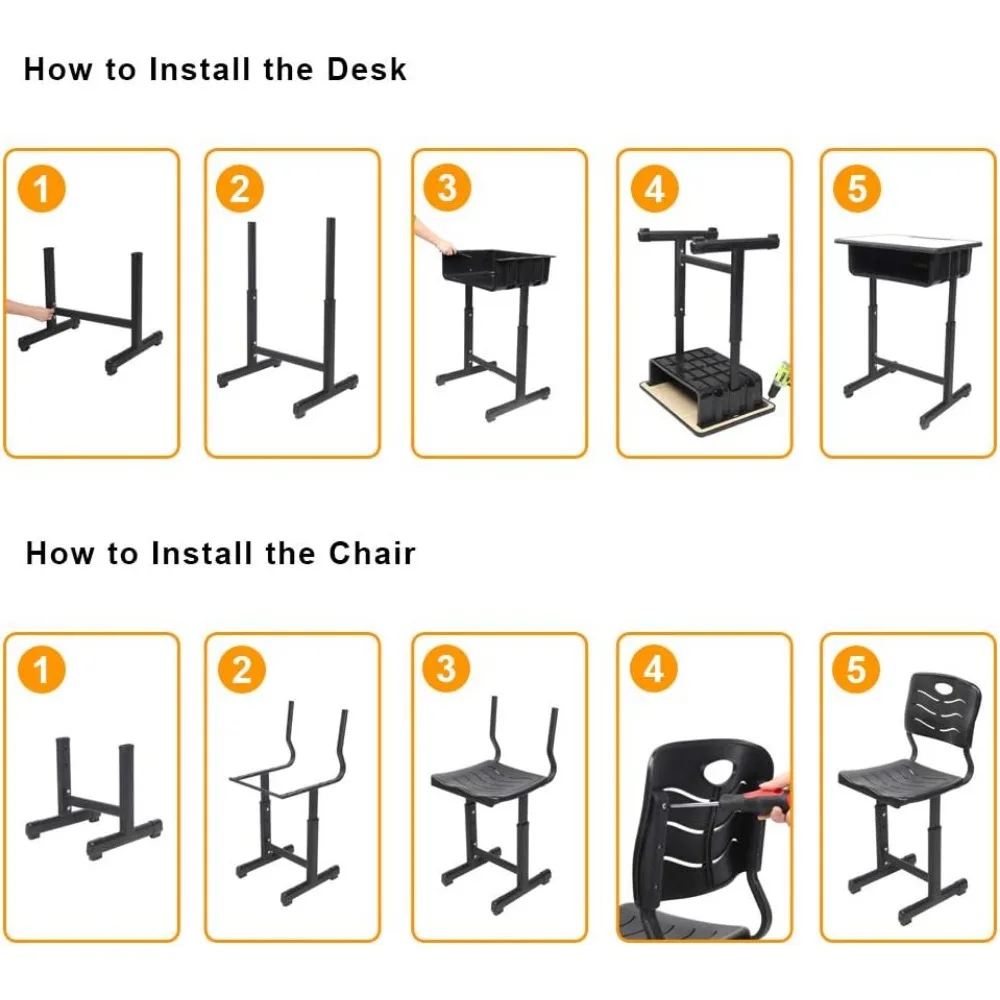 How to Install the Desk

1

2

3

4

5

How to Install the Chair

1

2

3

4

5