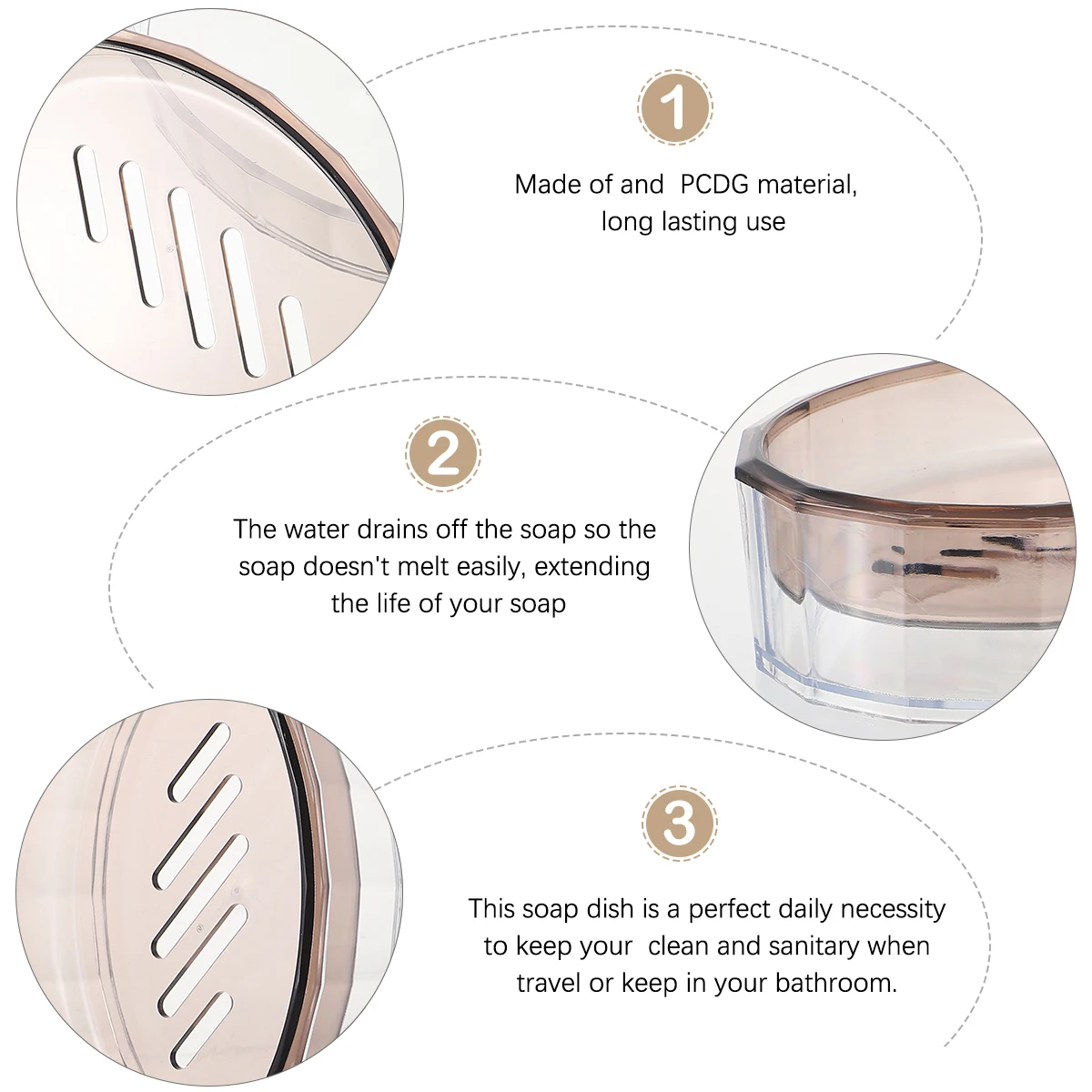 1

Made of and PCDG material, long lasting use

2

The water drains off the soap so the soap doesn't melt easily, extending the life of your soap

3

This soap dish is a perfect daily necessity to keep your clean and sanitary when travel or keep in your bathroom.