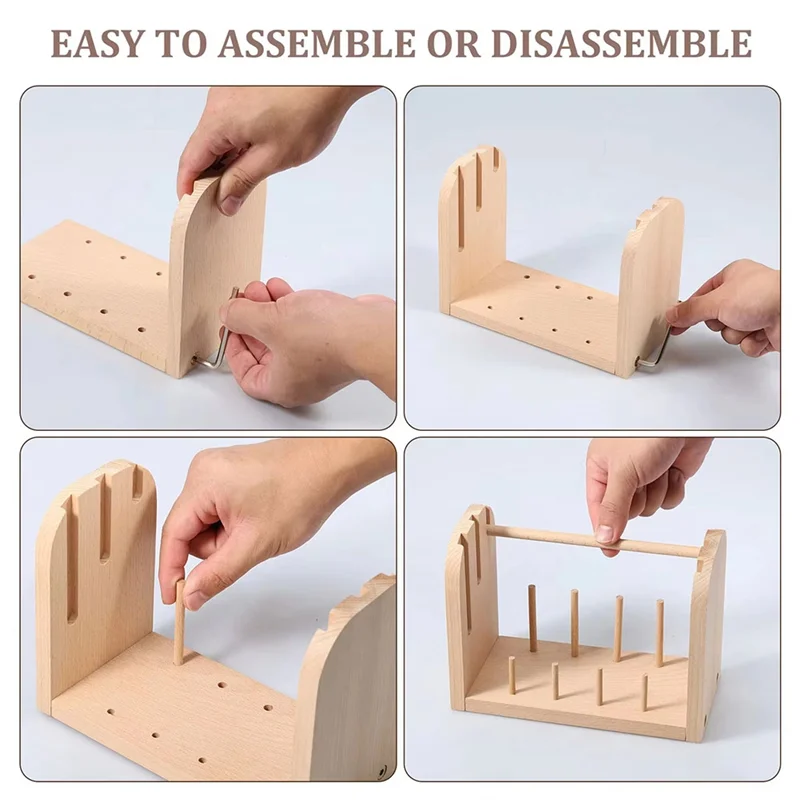 EASY TO ASSEMBLE OR DISASSEMBLE