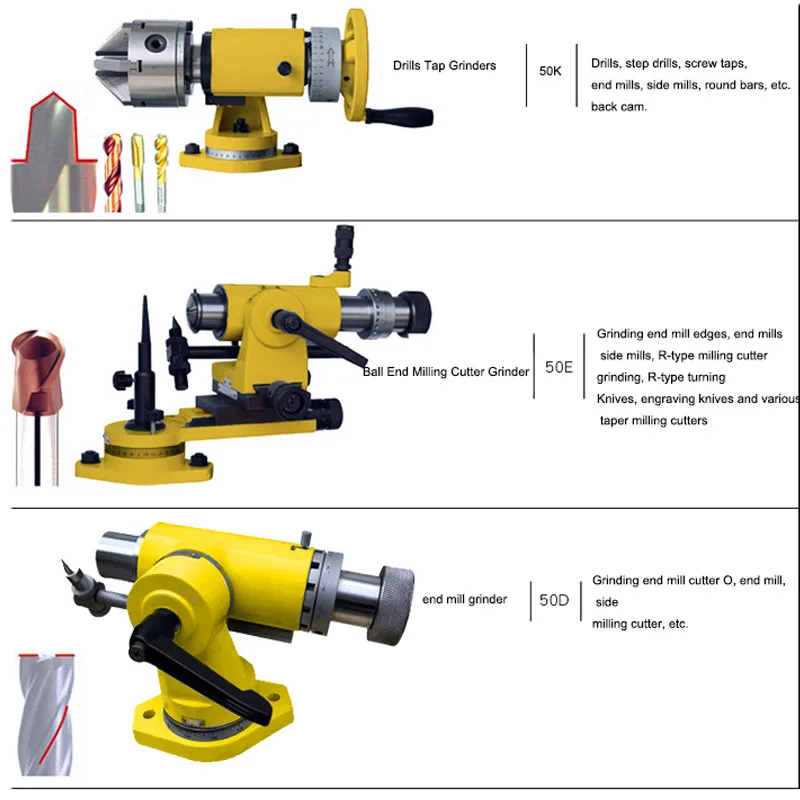 Drills Tap Grinders

50K

Drills, step drills, screw taps, end mills, side mills, round bars, etc. back cam.

Ball End Milling Cutter Grinder

50E

Grinding end mill edges, end mills side mills, R-type milling cutter grinding, R-type turning Knives, engraving knives and various taper milling cutters

end mill grinder

50D

Grinding end mill cutter O, end mill, side milling cutter, etc.