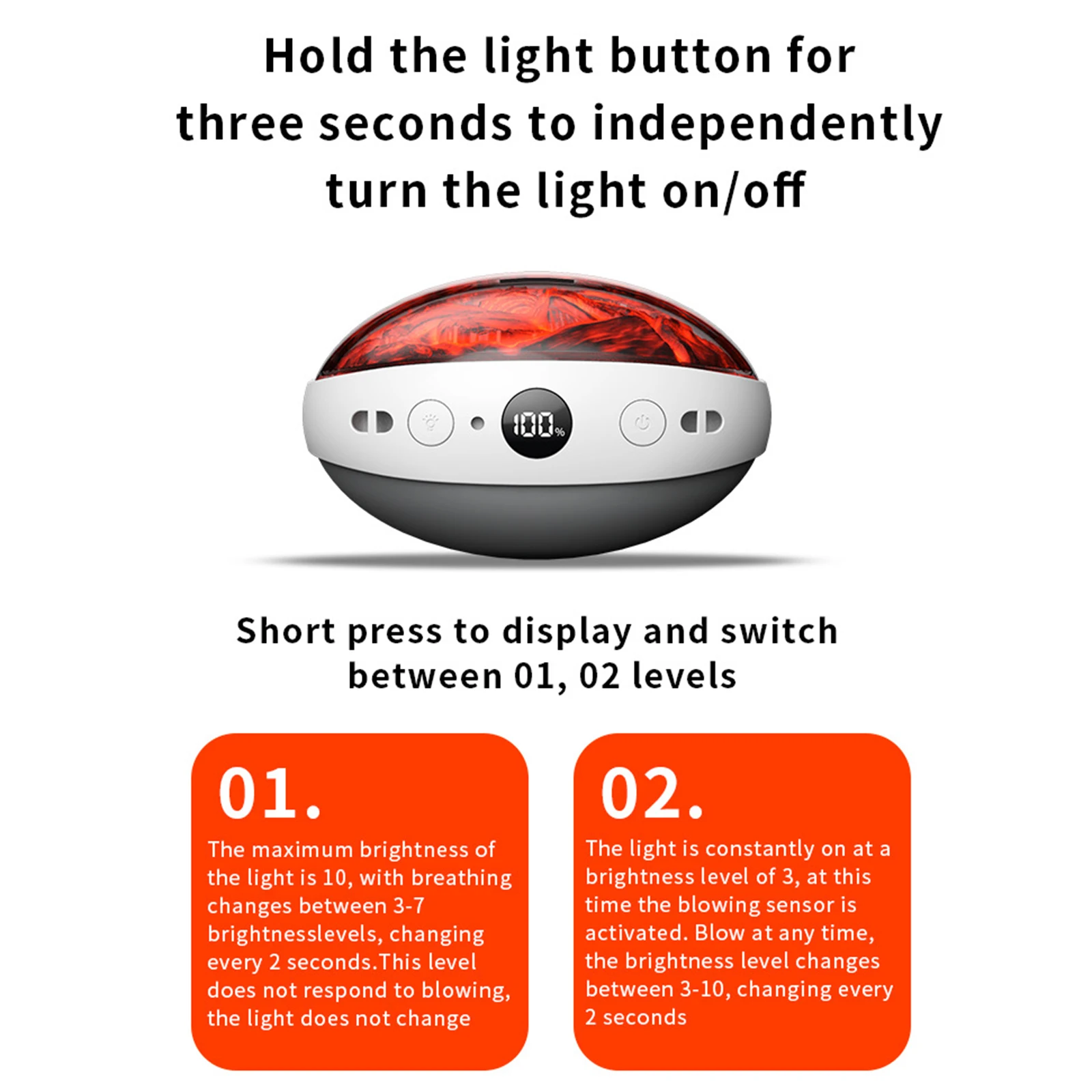 Hold the light button for three seconds to independently turn the light on/off

100%

Short press to display and switch between 01, 02 levels

01.

The maximum brightness of the light is 10, with breathing changes between 3-7 brightnesslevels, changing every 2 seconds.This level does not respond to blowing, the light does not change

02.

The light is constantly on at a brightness level of 3, at this time the blowing sensor is activated. Blow at any time, the brightness level changes between 3-10, changing every 2 seconds