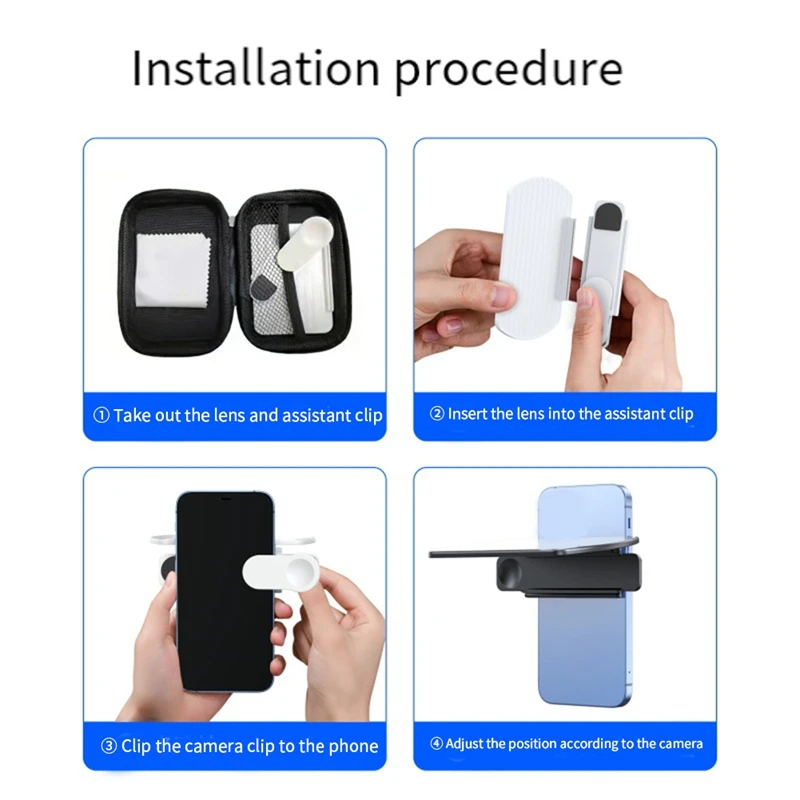 Installation procedure

① Take out the lens and assistant clip

② Insert the lens into the assistant clip

③ Clip the camera clip to the phone

④ Adjust the position according to the camera