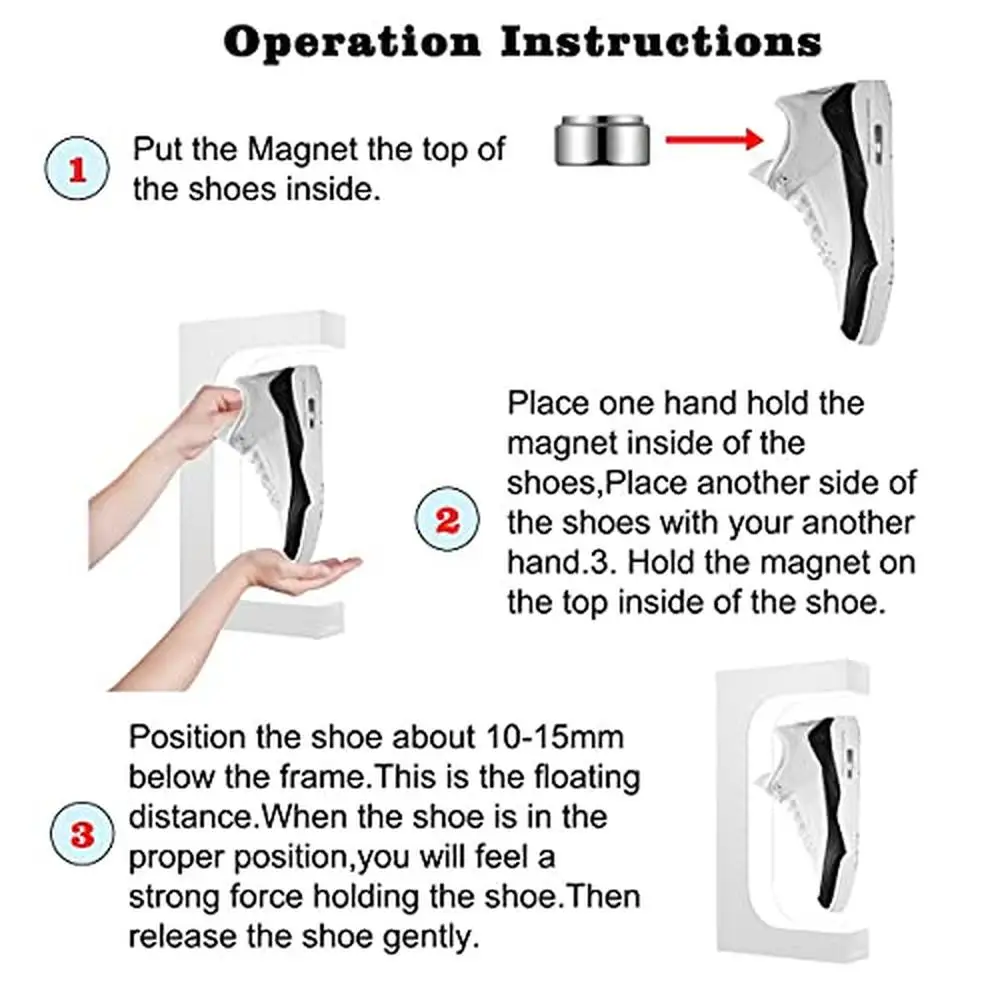 Operation Instructions

1 Put the Magnet the top of the shoes inside.

2 Place one hand hold the magnet inside of the shoes,Place another side of the shoes with your another hand.3. Hold the magnet on the top inside of the shoe.

3 Position the shoe about 10-15mm below the frame.This is the floating distance.When the shoe is in the proper position,you will feel a strong force holding the shoe.Then release the shoe gently.