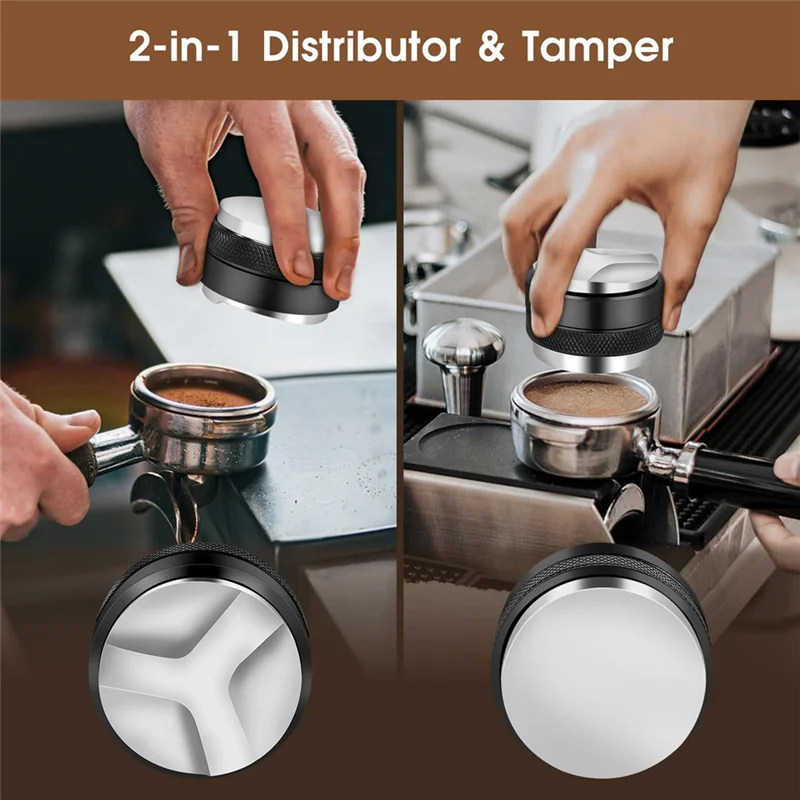 2-in-1 Distributor & Tamper