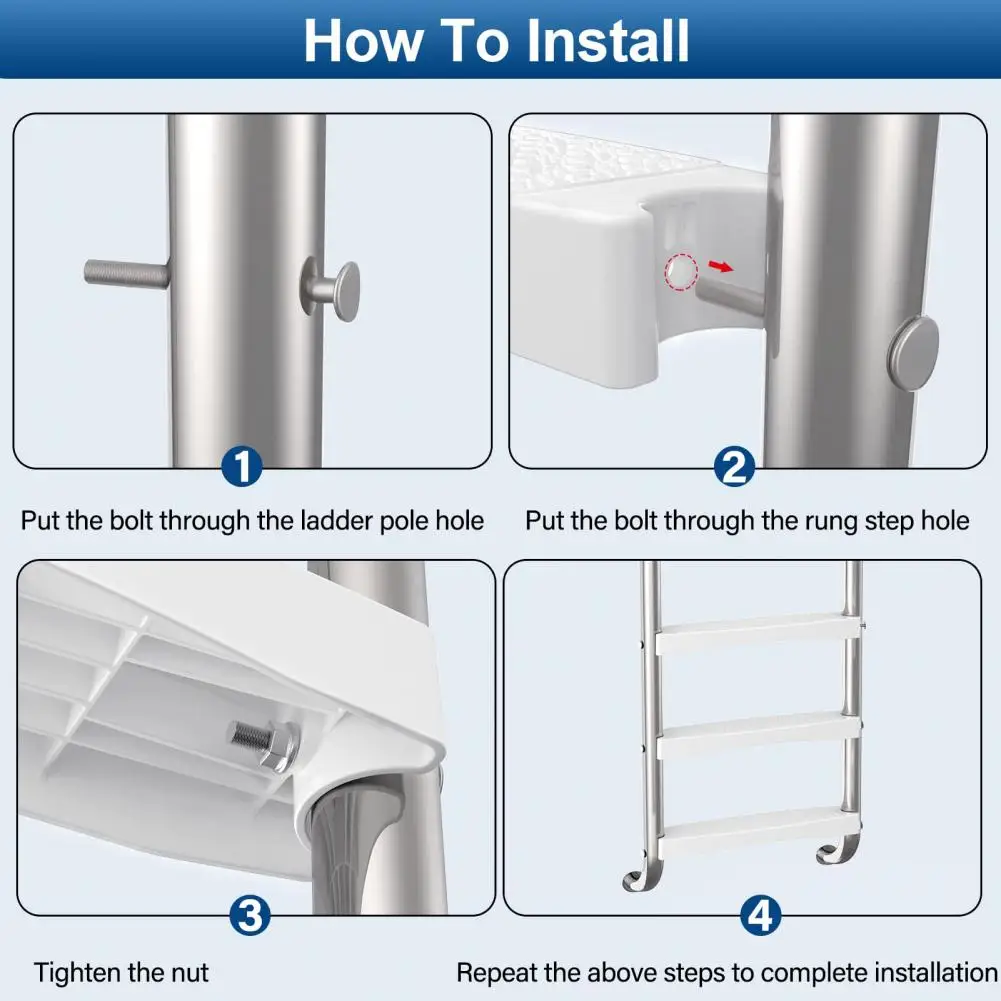 How To Install

1

Put the bolt through the ladder pole hole

2

Put the bolt through the rung step hole

3

Tighten the nut

4

Repeat the above steps to complete installation