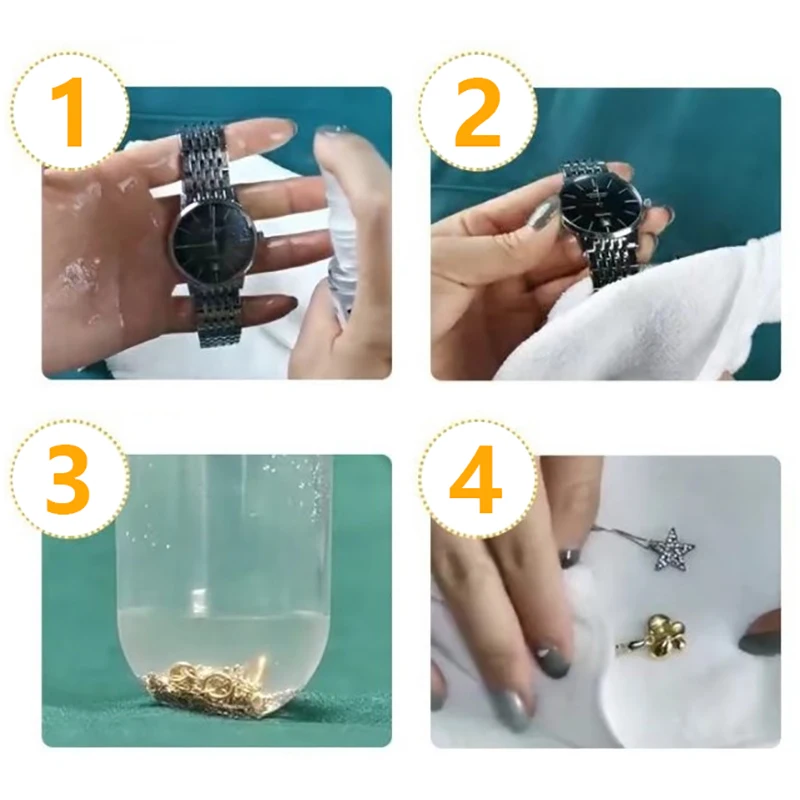 1

2

3

4