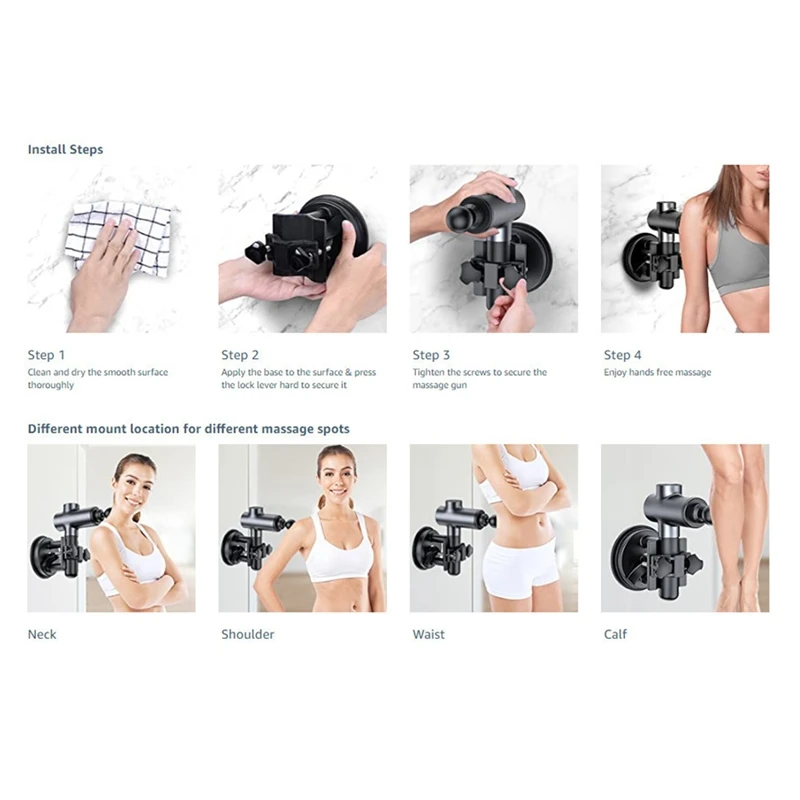 Install Steps

Step 1
Clean and dry the smooth surface thoroughly

Step 2
Apply the base to the surface & press the lock lever hard to secure it

Step 3
Tighten the screws to secure the massage gun

Step 4
Enjoy hands free massage

Different mount location for different massage spots

Neck

Shoulder

Waist

Calf