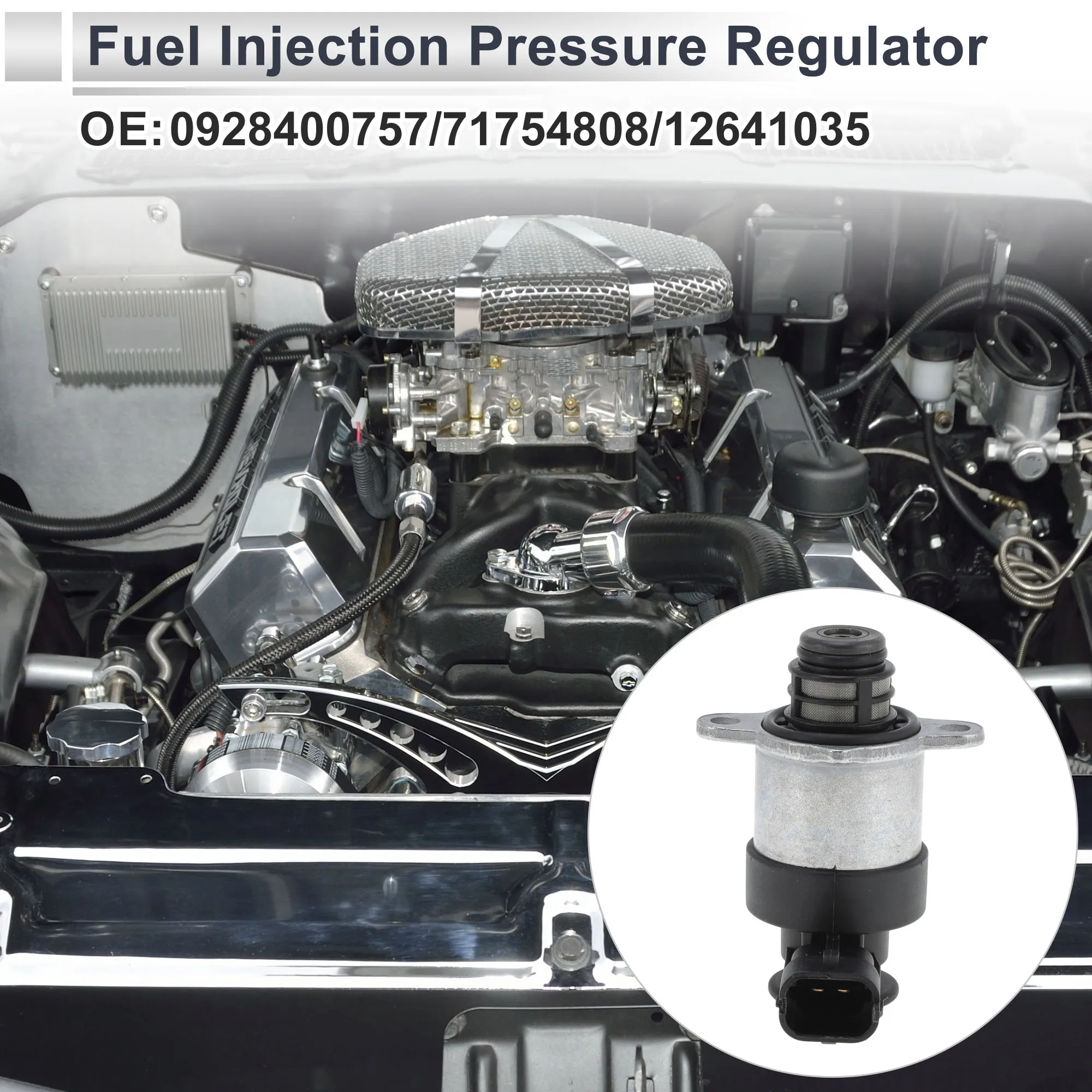 Fuel Injection Pressure Regulator

OE:0928400757/71754808/12641035