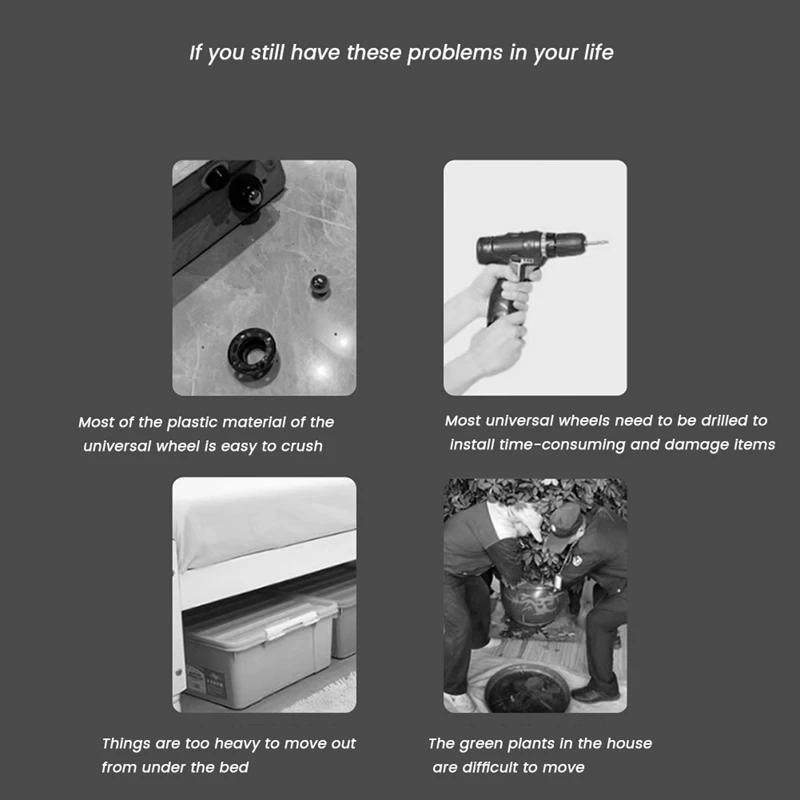 If you still have these problems in your life

Most of the plastic material of the universal wheel is easy to crush

Most universal wheels need to be drilled to install time-consuming and damage items

Things are too heavy to move out from under the bed

The green plants in the house are difficult to move