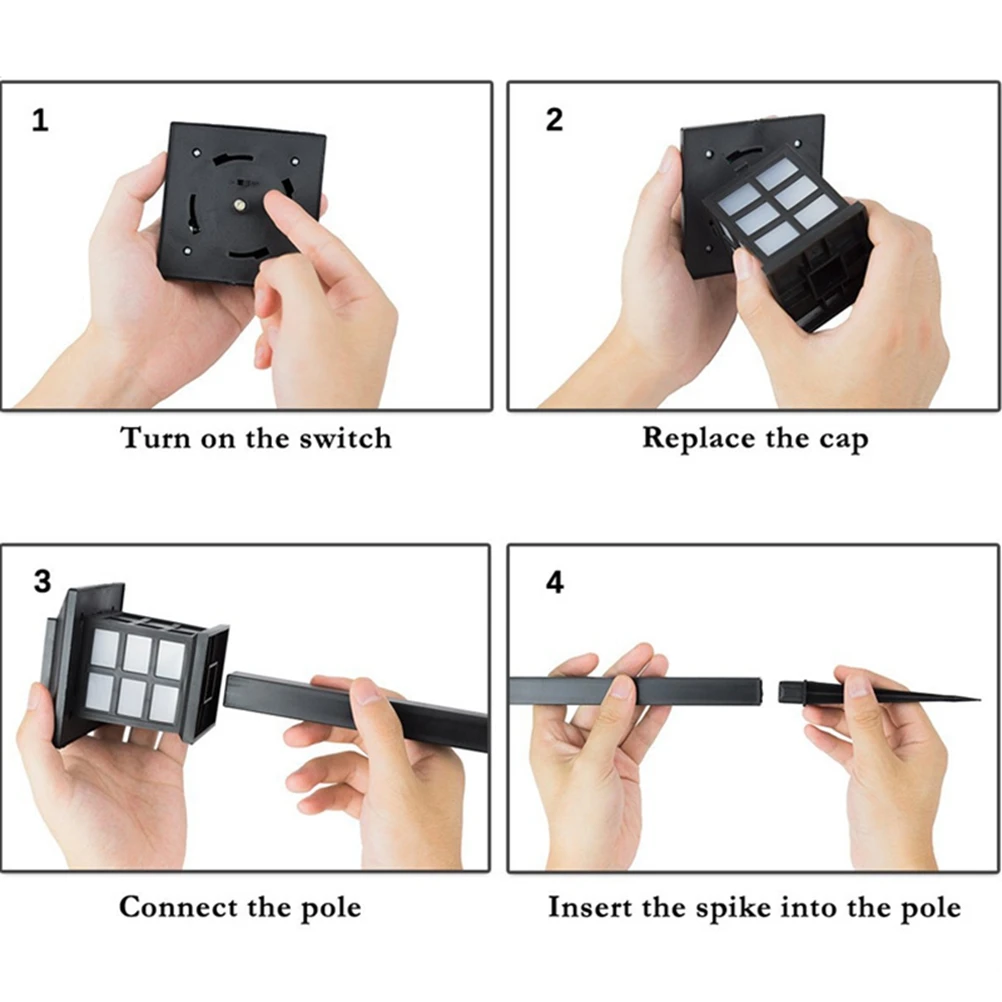 1

Turn on the switch

2

Replace the cap

3

Connect the pole

4

Insert the spike into the pole