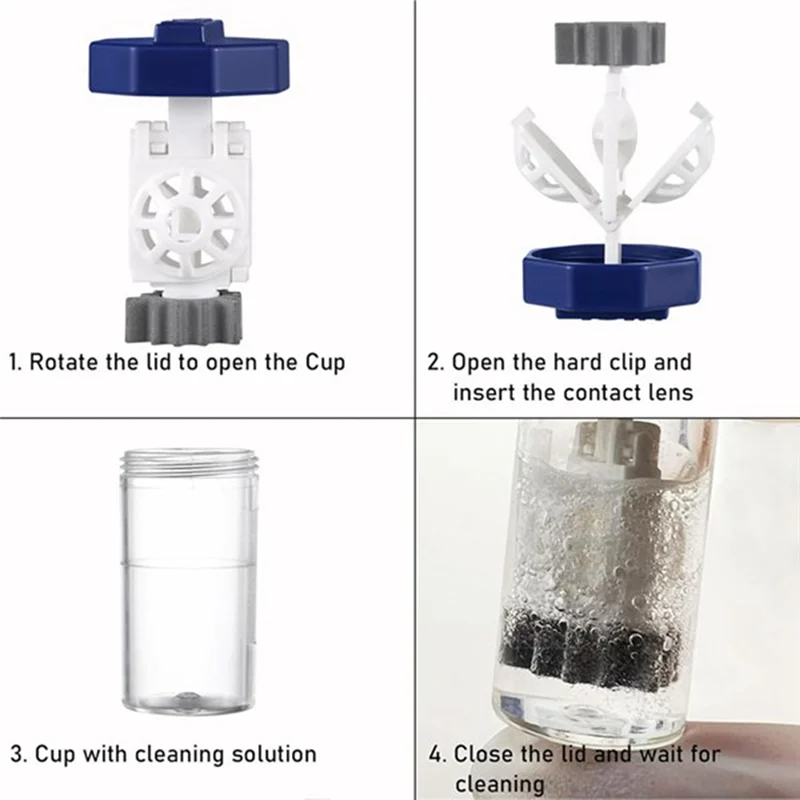 1. Rotate the lid to open the Cup

2. Open the hard clip and insert the contact lens

3. Cup with cleaning solution

4. Close the lid and wait for cleaning