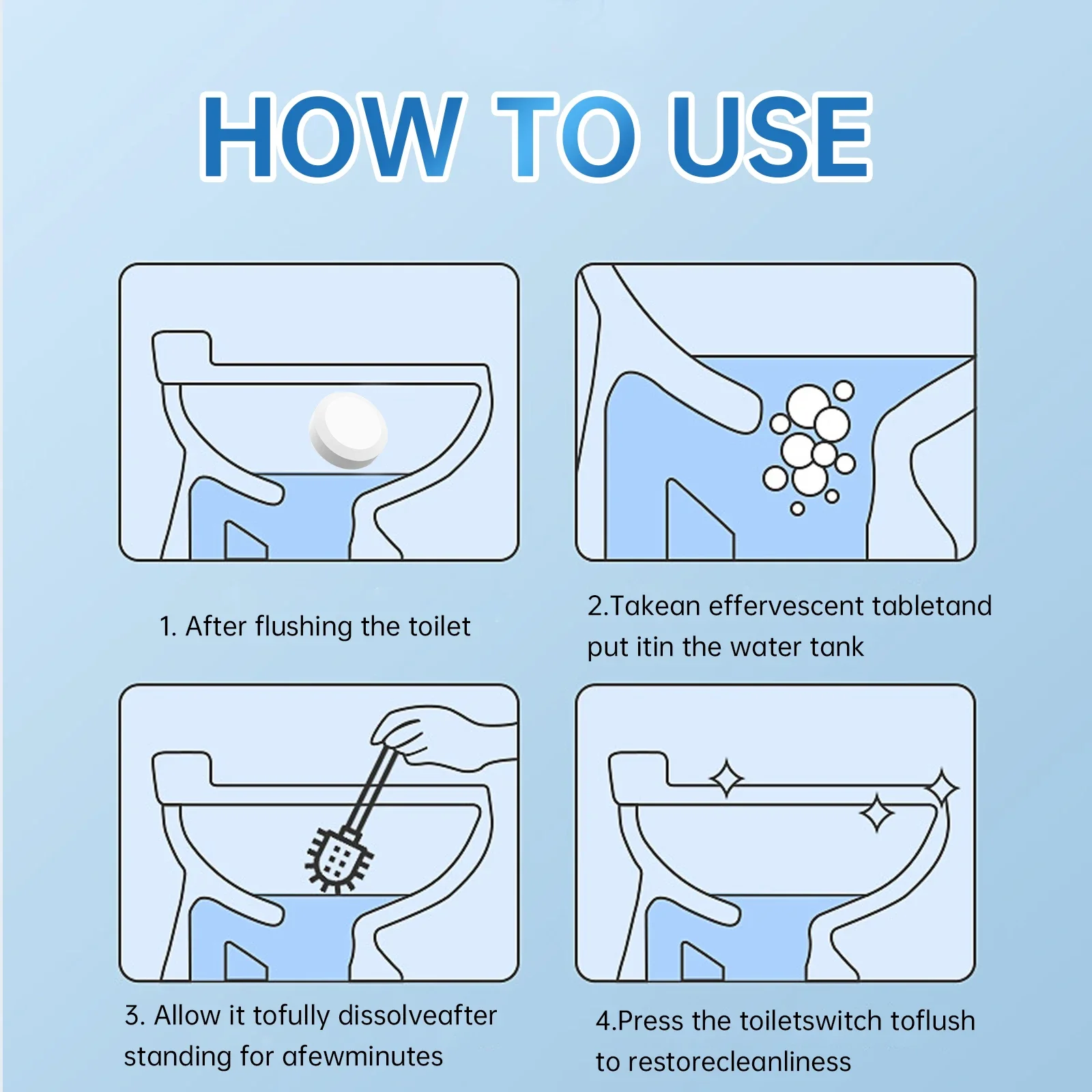 HOW TO USE

1. After flushing the toilet

2.Takean effervescent tabletand put itin the water tank

3. Allow it tofully dissolveafter standing for afewminutes

4.Press the toiletswitch toflush to restorecleanliness